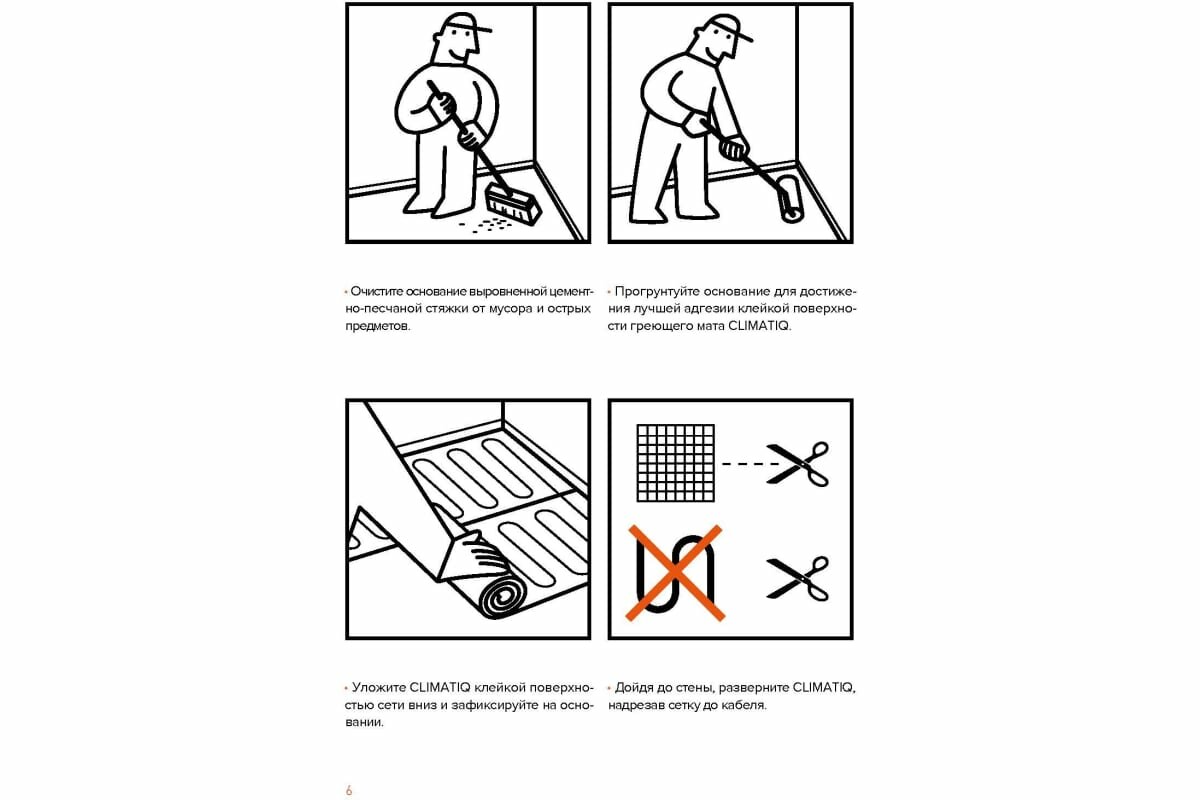 • Очистите основание выровненной цементно-песчаной стяжки от мусора и острых предметов.

• Прогрунтуйте основание для достижения лучшей адгезии клейкой поверхности греющего мата CLIMATIQ.

• Уложите CLIMATIQ клейкой поверхностью сети вниз и зафиксируйте на основании.

• Дойдя до стены, разверните CLIMATIQ, надрезав сетку до кабеля.

6