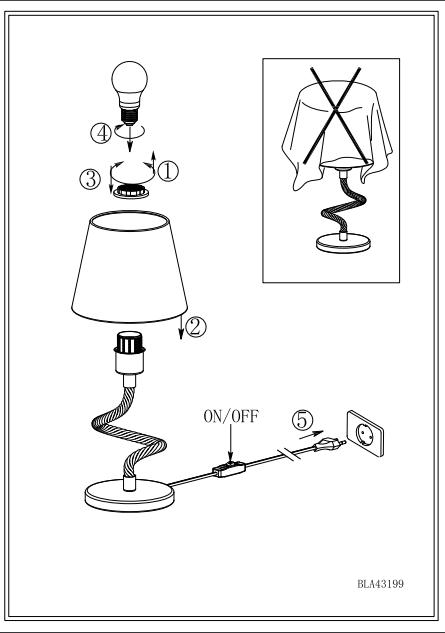 ④
③
①
②
ON/OFF
⑤
BLA43199