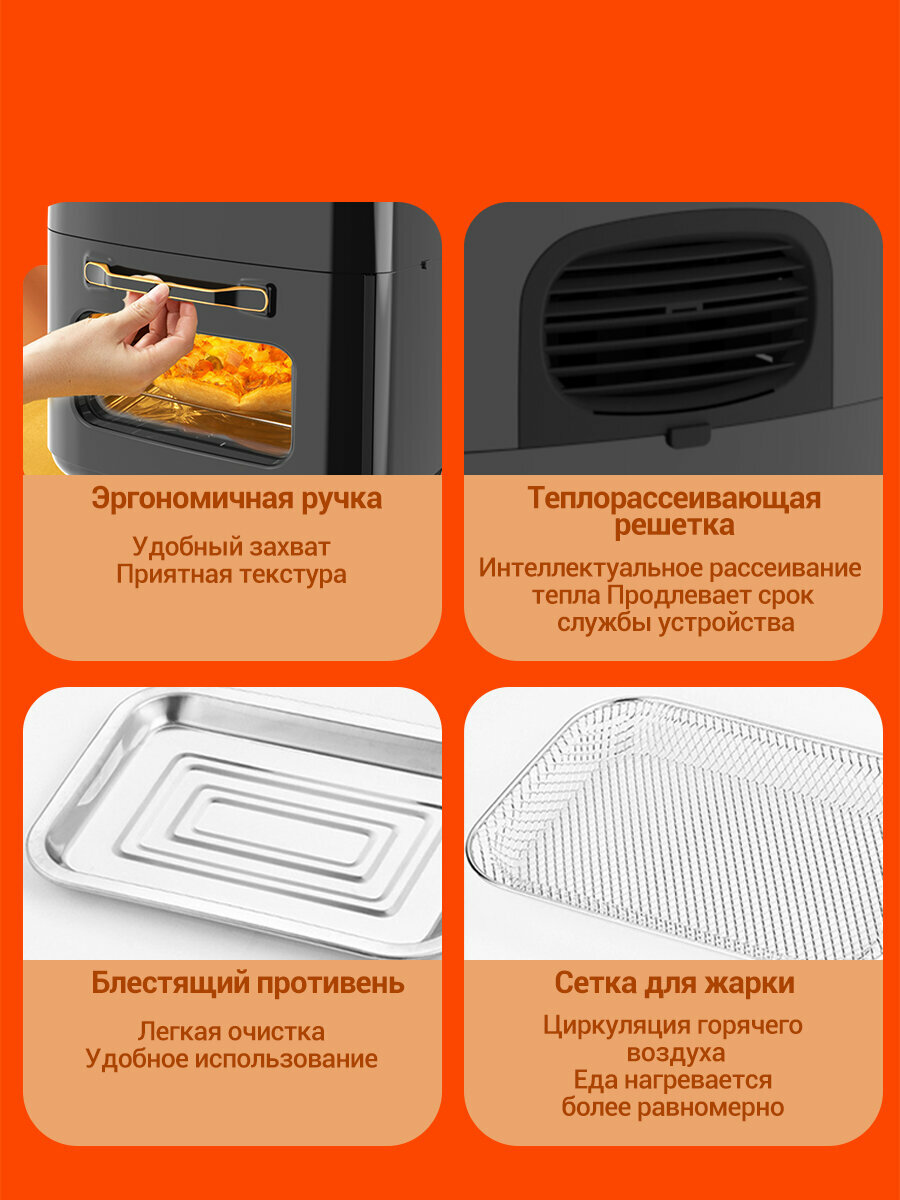 Эргономичная ручка

Удобный захват
Приятная текстура

Теплорассеивающая решетка

Интеллектуальное рассеивание тепла Продлевает срок службы устройства

Блестящий противень

Легкая очистка
Удобное использование

Сетка для жарки

Циркуляция горячего воздуха
Еда нагревается более равномерно