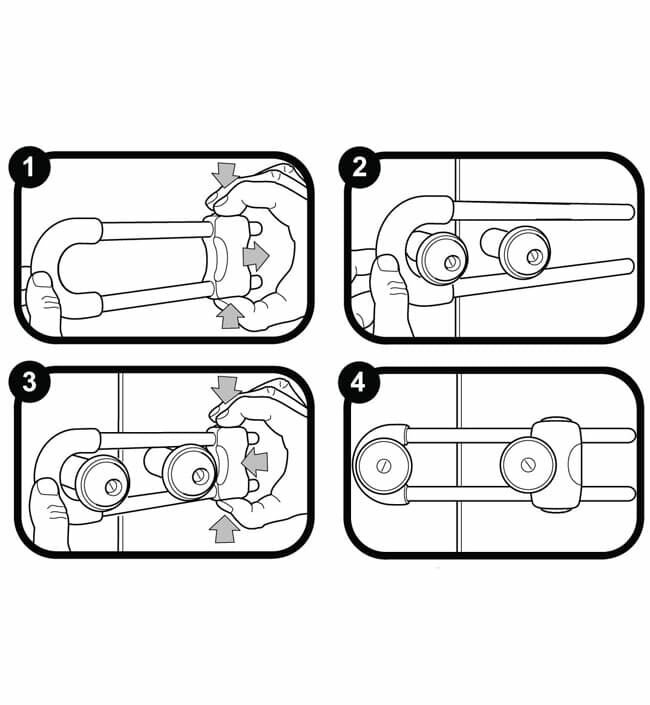 1

2

3

4