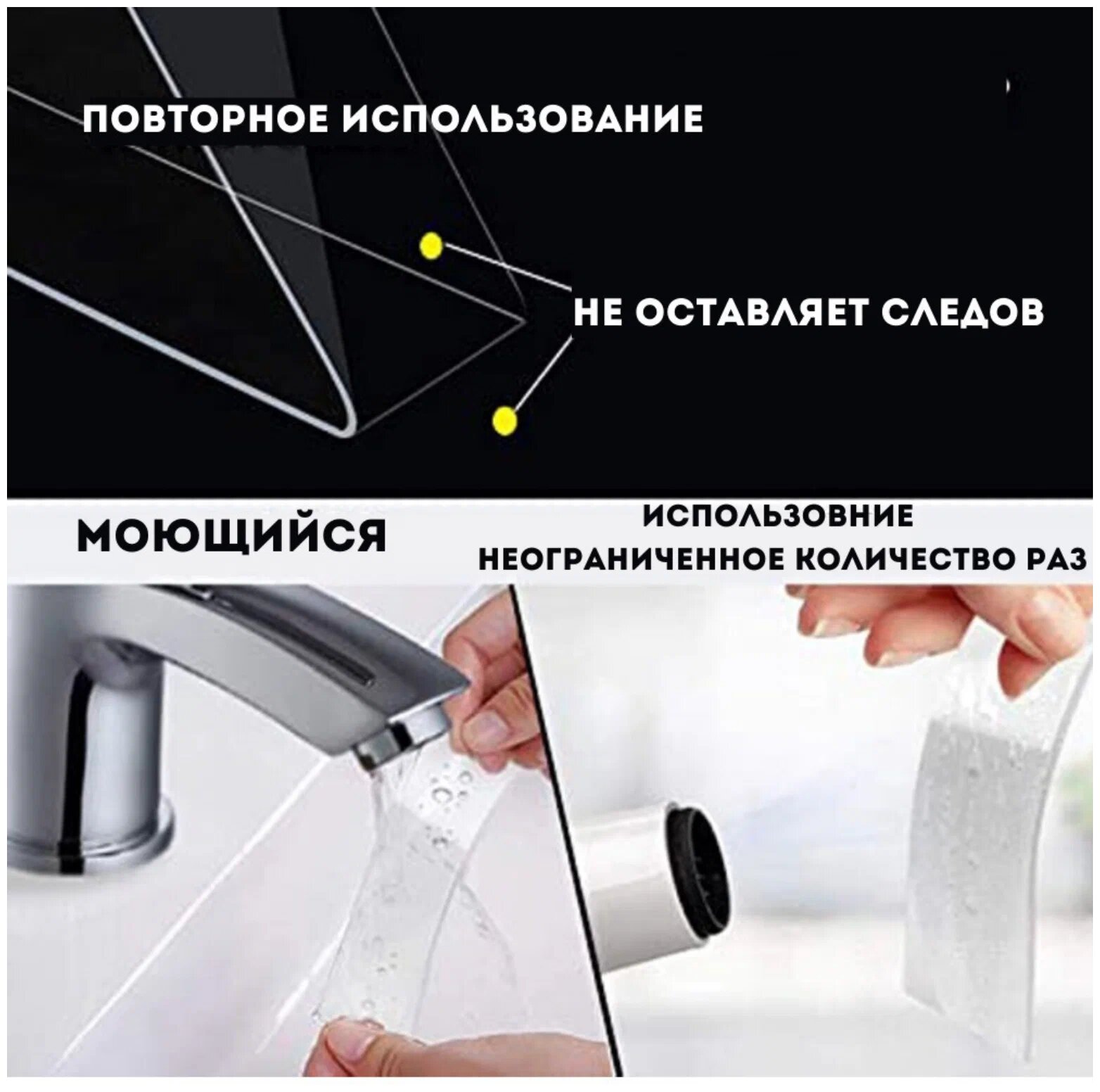 ПОВТОРНОЕ ИСПОЛЬЗОВАНИЕ

НЕ ОСТАВЛЯЕТ СЛЕДОВ

МОЮЩИЙСЯ

ИСПОЛЬЗОВНИЕ НЕОГРАНИЧЕННОЕ КОЛИЧЕСТВО РАЗ