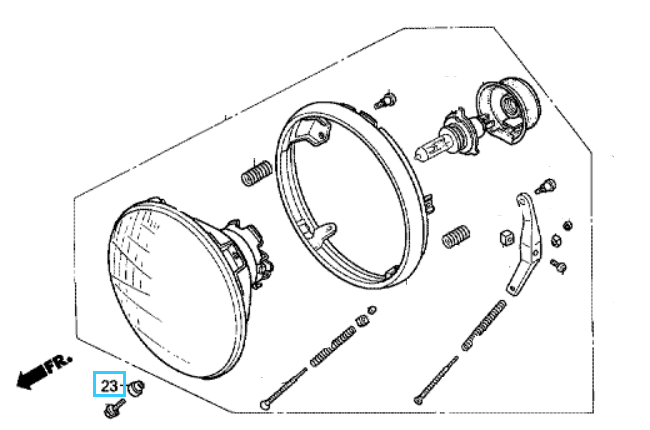 FR.

23