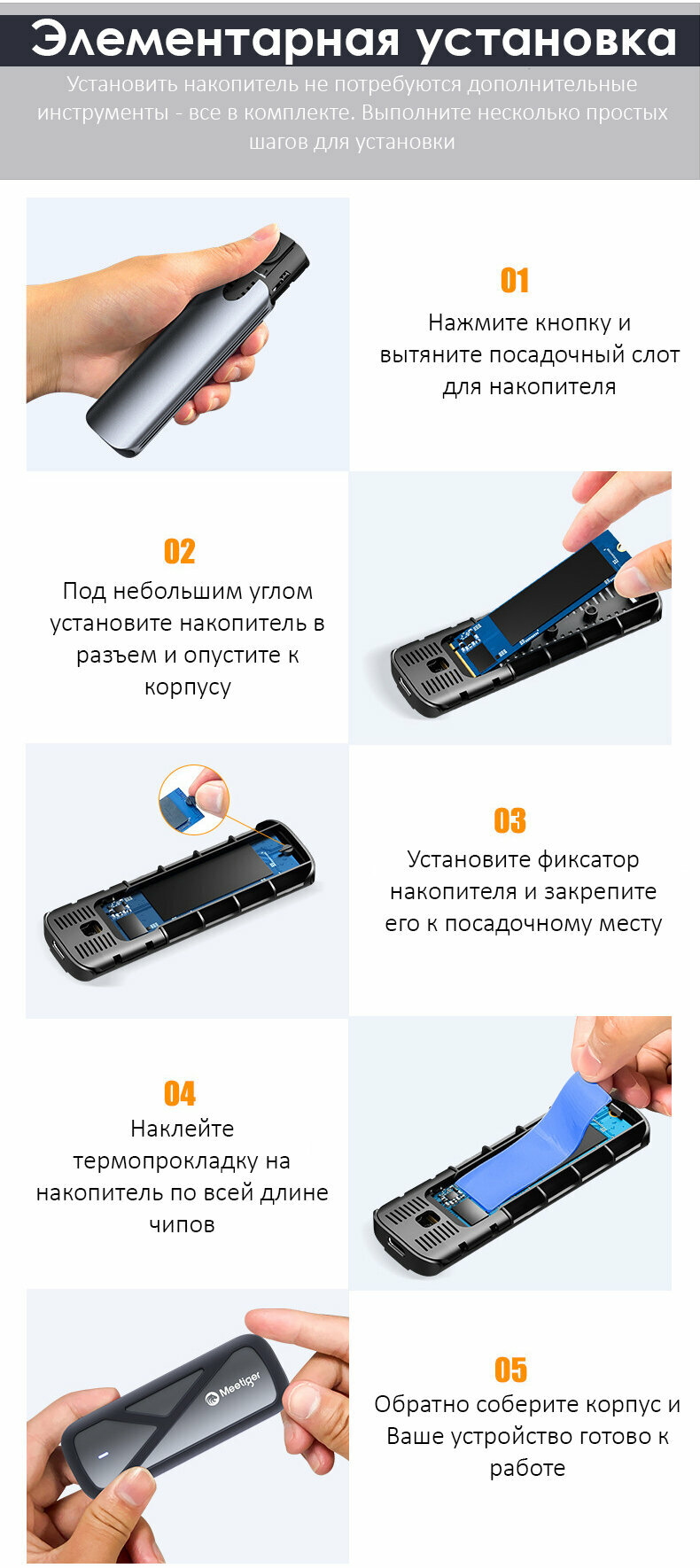 Элементарная установка

Установить накопитель не потребуются дополнительные инструменты - все в комплекте. Выполните несколько простых шагов для установки

01
Нажмите кнопку и вытяните посадочный слот для накопителя

02
Под небольшим углом установите накопитель в разъем и опустите к корпусу

03
Установите фиксатор накопителя и закрепите его к посадочному месту

04
Наклейте термопрокладку на накопитель по всей длине чипов

Meetiger

05
Обратно соберите корпус и Ваше устройство готово к работе