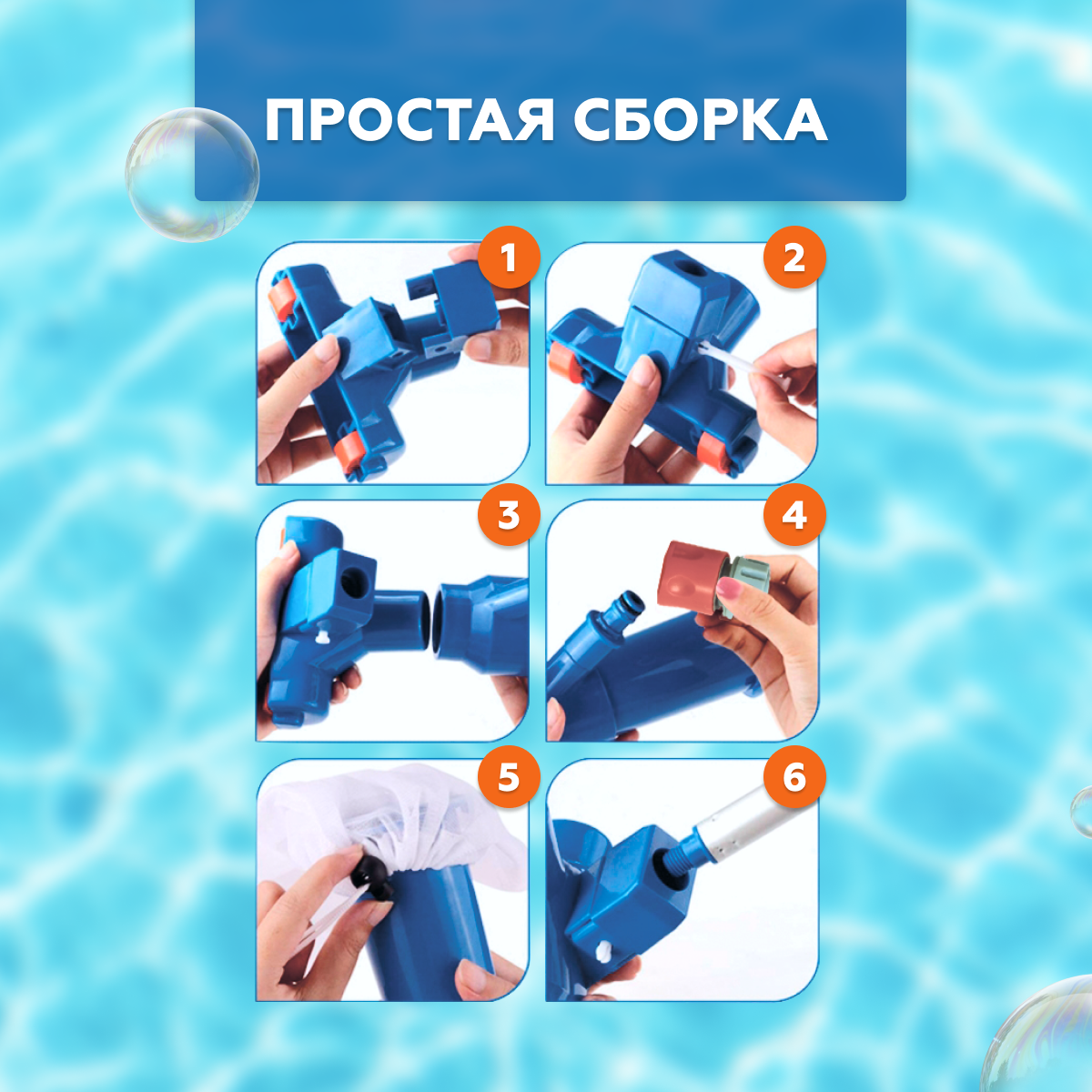 ПРОСТАЯ СБОРКА

1

2

3

4

5

6