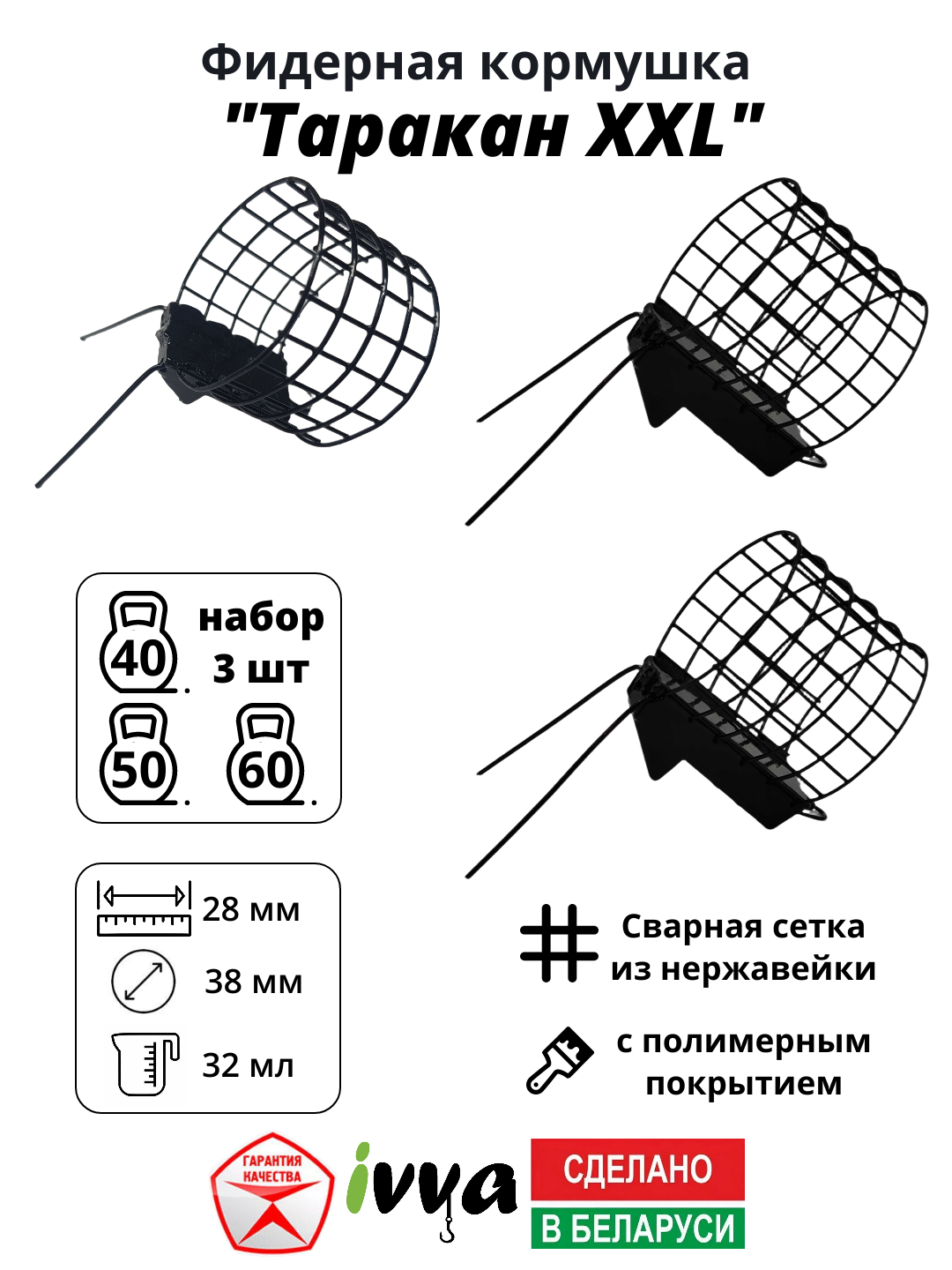 Фидерная кормушка
"Таракан XXL"

40
набор
3 шт
50
60

28 мм
38 мм
32 мл

Сварная сетка из нержавейки

с полимерным покрытием

ГАРАНТИЯ КАЧЕСТВА

ivva

СДЕЛАНО
В БЕЛАРУСИ