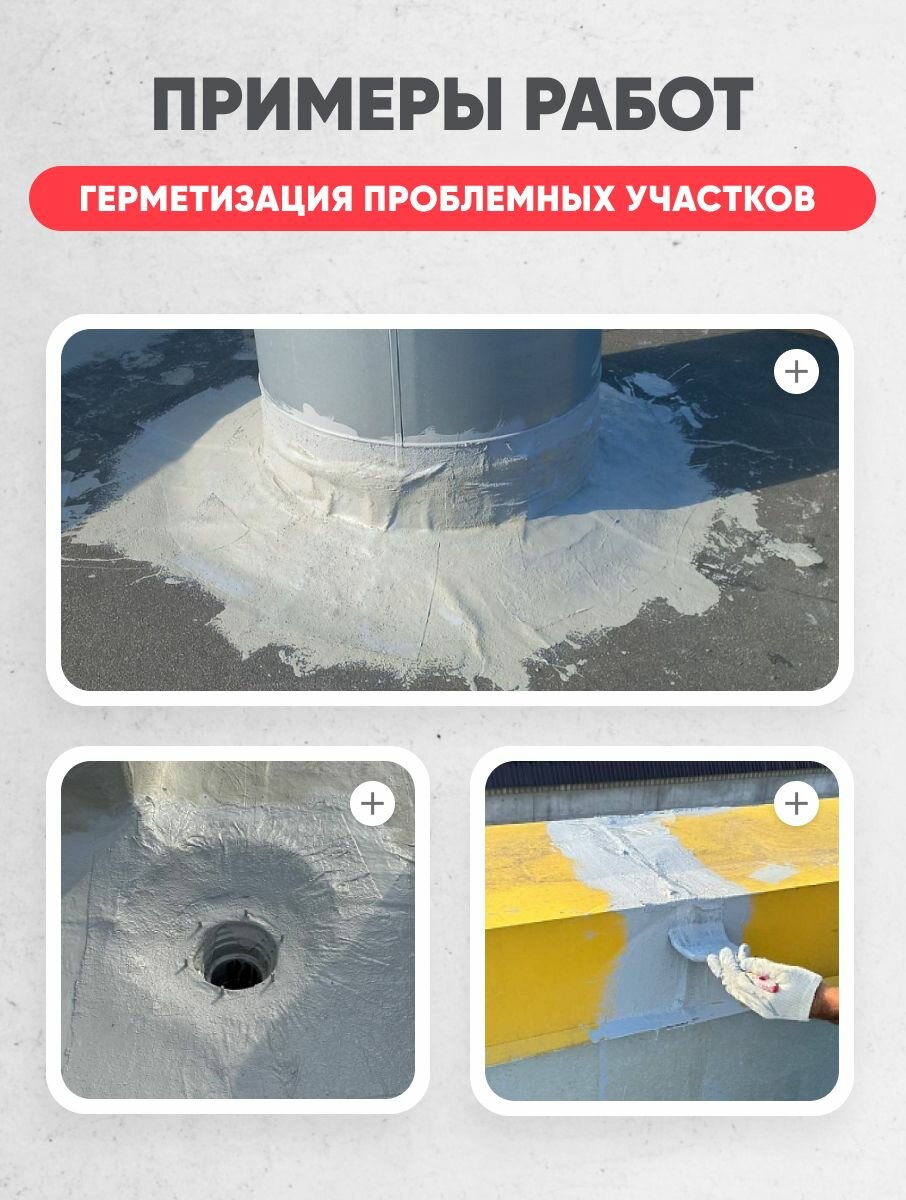 ПРИМЕРЫ РАБОТ

ГЕРМЕТИЗАЦИЯ ПРОБЛЕМНЫХ УЧАСТКОВ

+

+

+