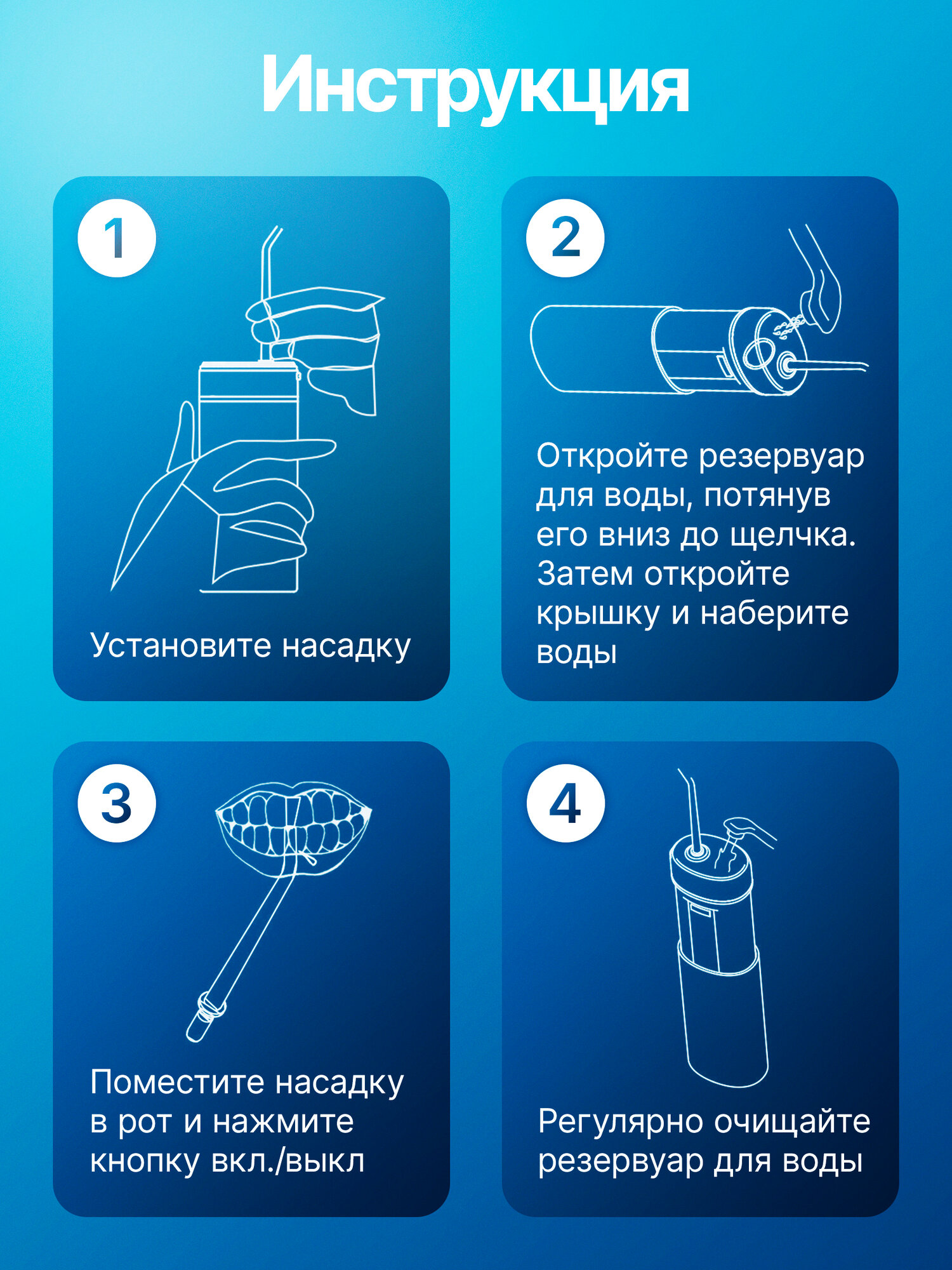 Инструкция

1

Установите насадку

2

Откройте резервуар для воды, потянув его вниз до щелчка. Затем откройте крышку и наберите воды

3

Поместите насадку в рот и нажмите кнопку вкл./выкл

4

Регулярно очищайте резервуар для воды