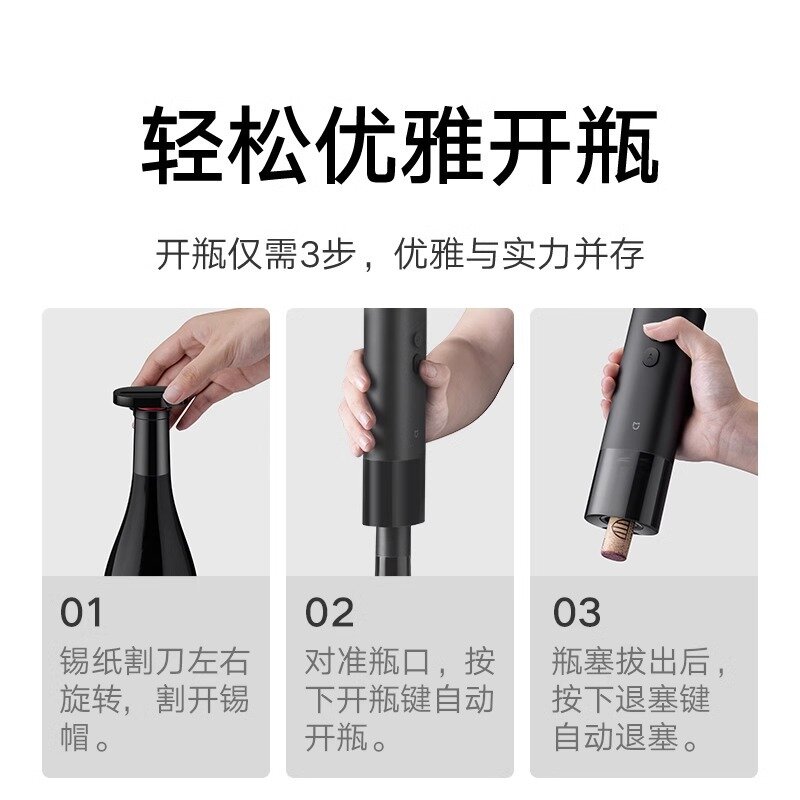 轻松优雅开瓶

开瓶仅需3步，优雅与实力并存

01
锡纸割刀左右旋转，割开锡帽。

02
对准瓶口，按下开瓶键自动开瓶。

03
瓶塞拔出后，按下退塞键自动退塞。