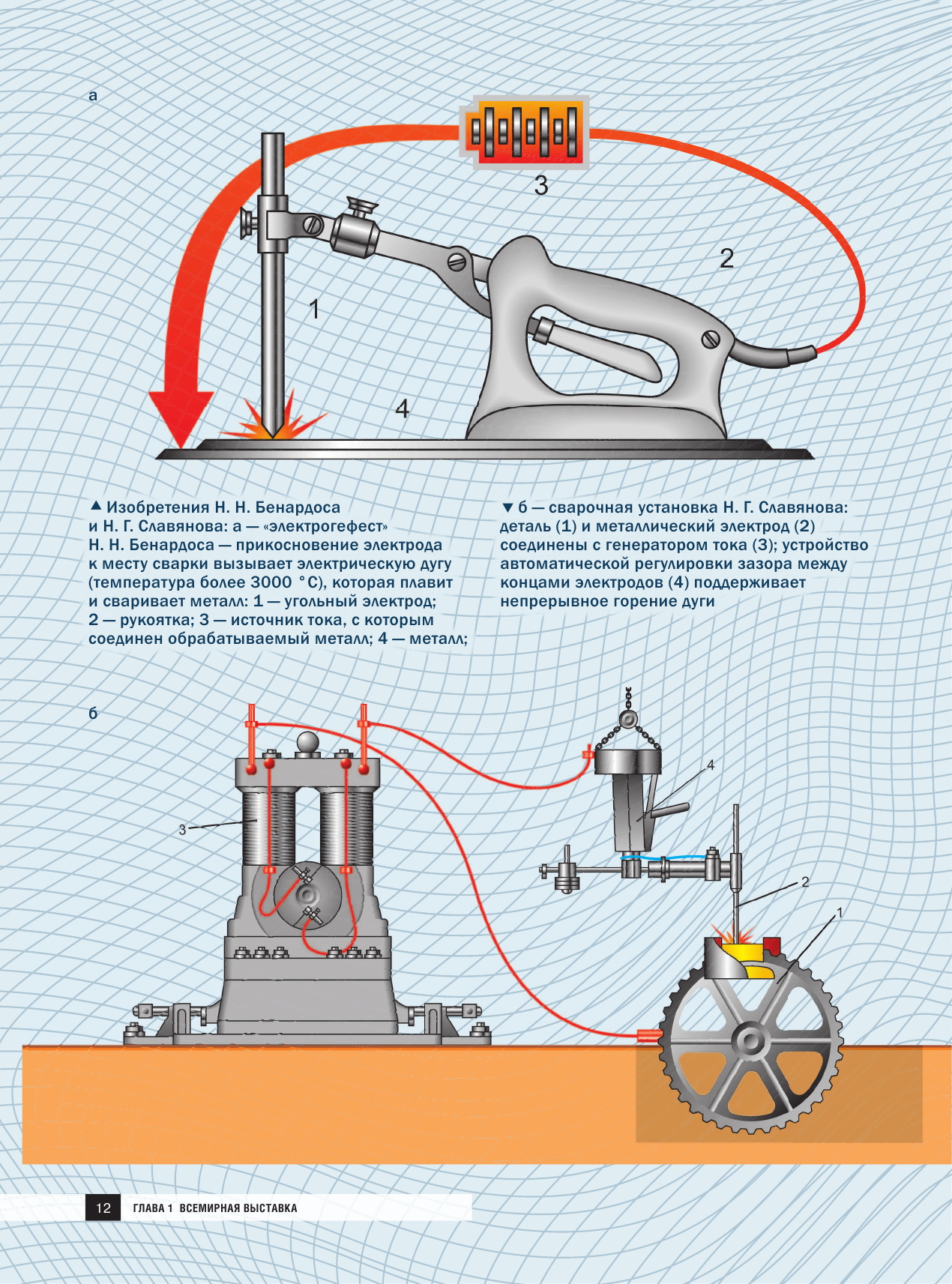 а

3

2

1

4

▲ Изобретения Н. Н. Бенардоса и Н. Г. Славянова: а — «электрогефест» Н. Н. Бенардоса — прикосновение электрода к месту сварки вызывает электрическую дугу (температура более 3000 °С), которая плавит и сваривает металл: 1 — угольный электрод; 2 — рукоятка; 3 — источник тока, с которым соединен обрабатываемый металл; 4 — металл;

▼ б — сварочная установка Н. Г. Славянова: деталь (1) и металлический электрод (2) соединены с генератором тока (3); устройство автоматической регулировки зазора между концами электродов (4) поддерживает непрерывное горение дуги

б

3

4

2

1

12 ГЛАВА 1 ВСЕМИРНАЯ ВЫСТАВКА