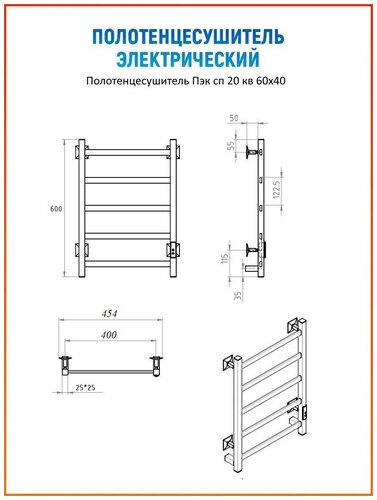 ПОЛОТЕНЦЕСУШИТЕЛЬ ЭЛЕКТРИЧЕСКИЙ

Полотенцесушитель Пэк сп 20 кв 60х40

600

50

55

122.5

115

35

454

400

25*25