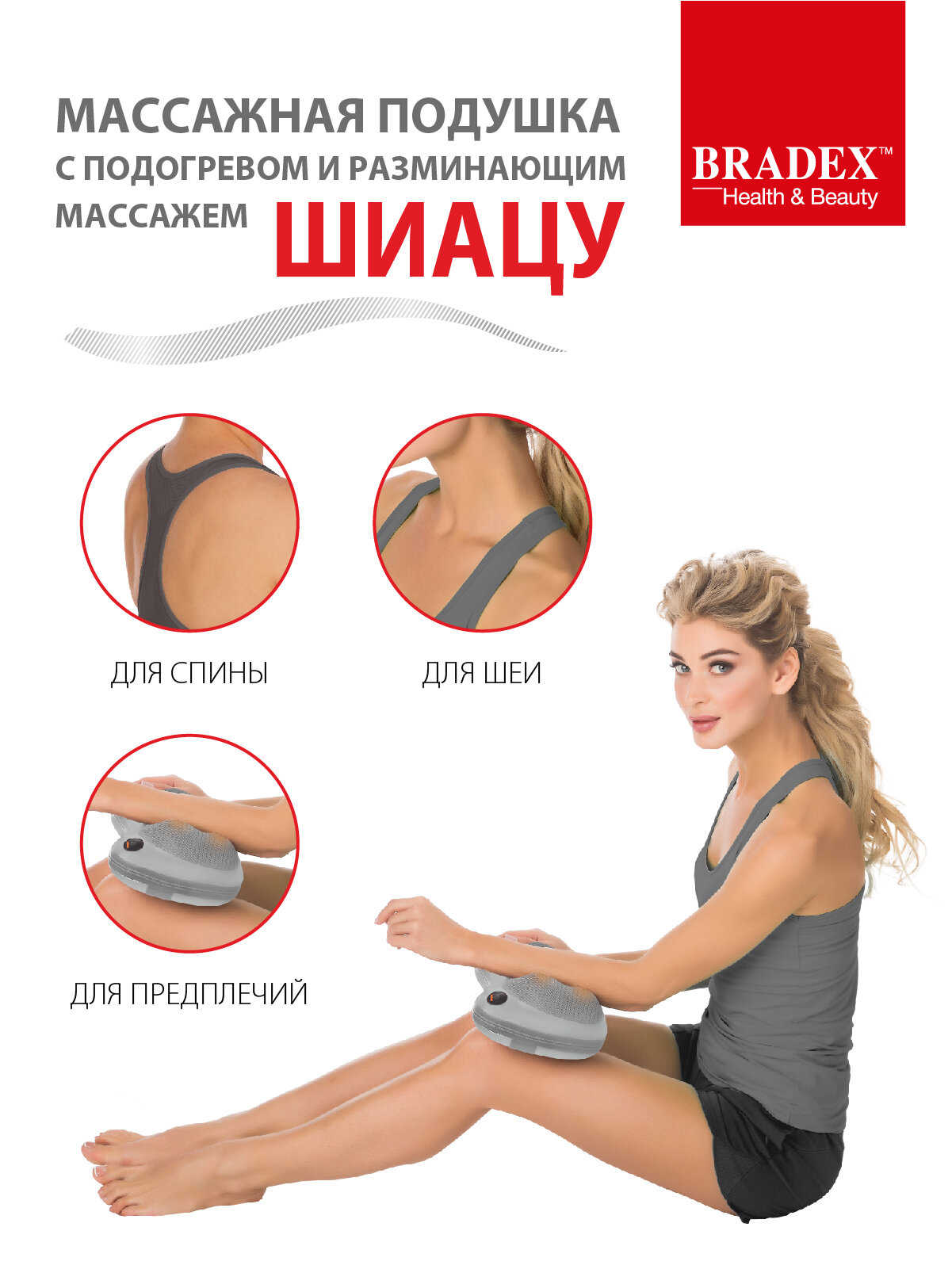 МАССАЖНАЯ ПОДУШКА
С ПОДОГРЕВОМ И РАЗМИНАЮЩИМ
МАССАЖЕМ ШИАЦУ

BRADEX™
Health & Beauty

ДЛЯ СПИНЫ

ДЛЯ ШЕИ

ДЛЯ ПРЕДПЛЕЧИЙ