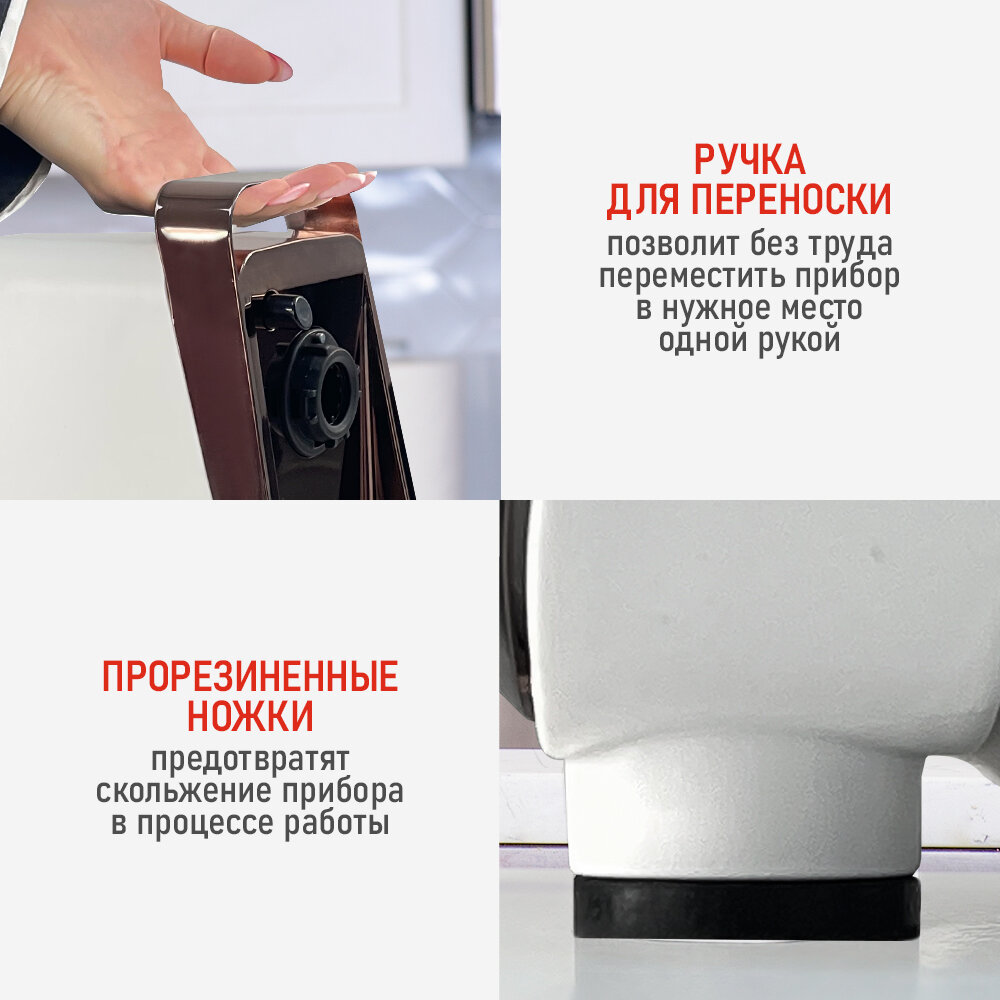 РУЧКА
ДЛЯ ПЕРЕНОСКИ
позволит без труда переместить прибор в нужное место одной рукой

ПРОРЕЗИНЕННЫЕ
НОЖКИ
предотвратят скольжение прибора в процессе работы