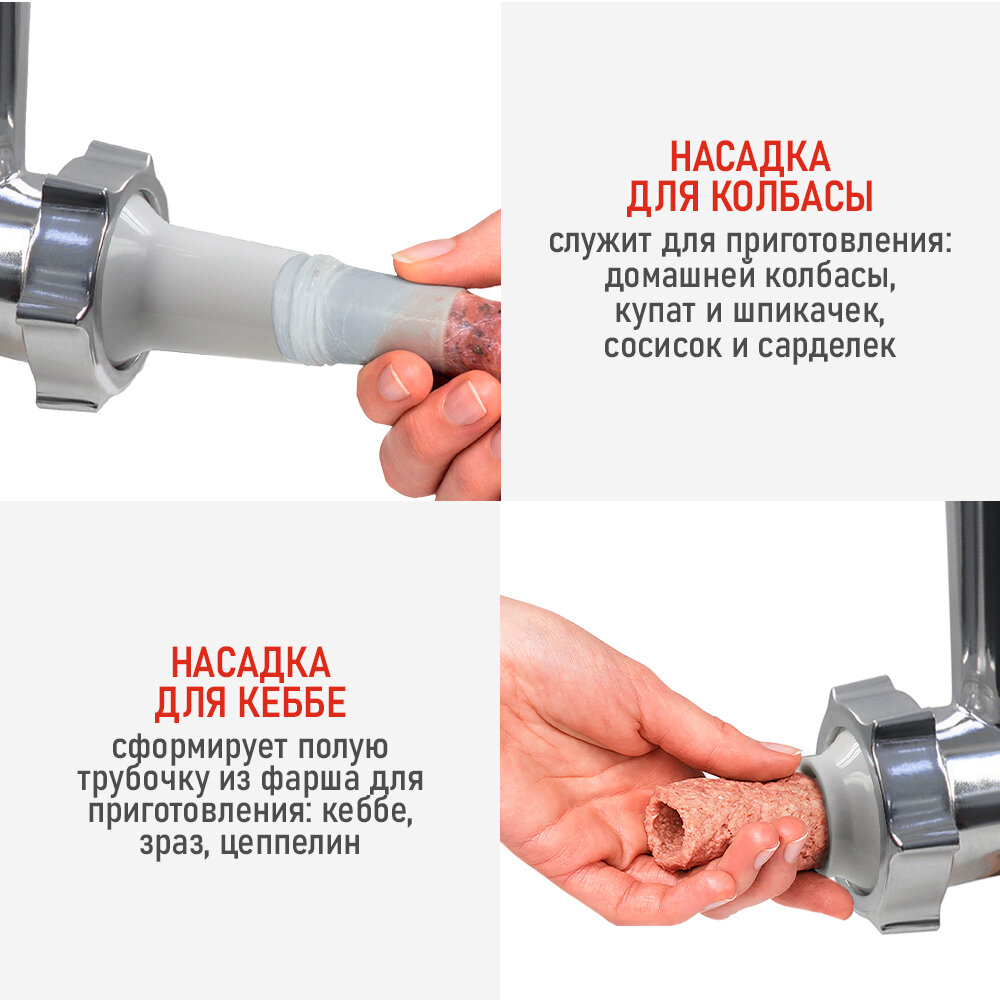 НАСАДКА
ДЛЯ КОЛБАСЫ

служит для приготовления: домашней колбасы, купат и шпикачек, сосисок и сарделек

НАСАДКА
ДЛЯ КЕББЕ

сформирует полую трубочку из фарша для приготовления: кеббе, зраз, цеппелин