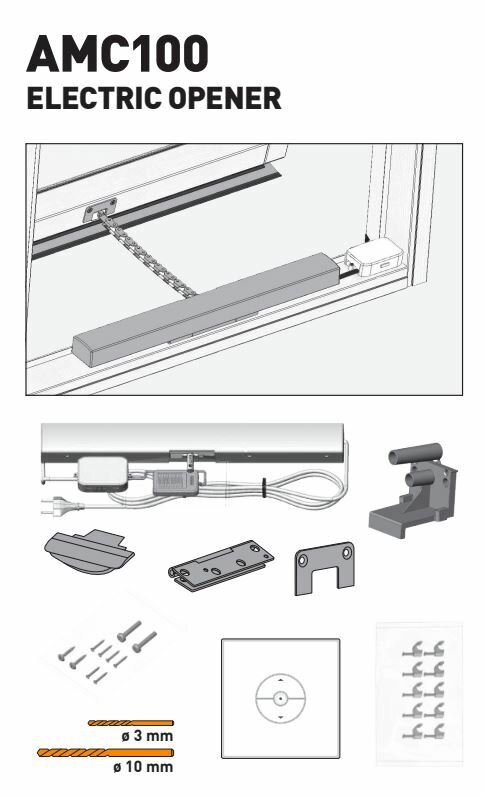 AMC100
ELECTRIC OPENER

ø 3 mm
ø 10 mm