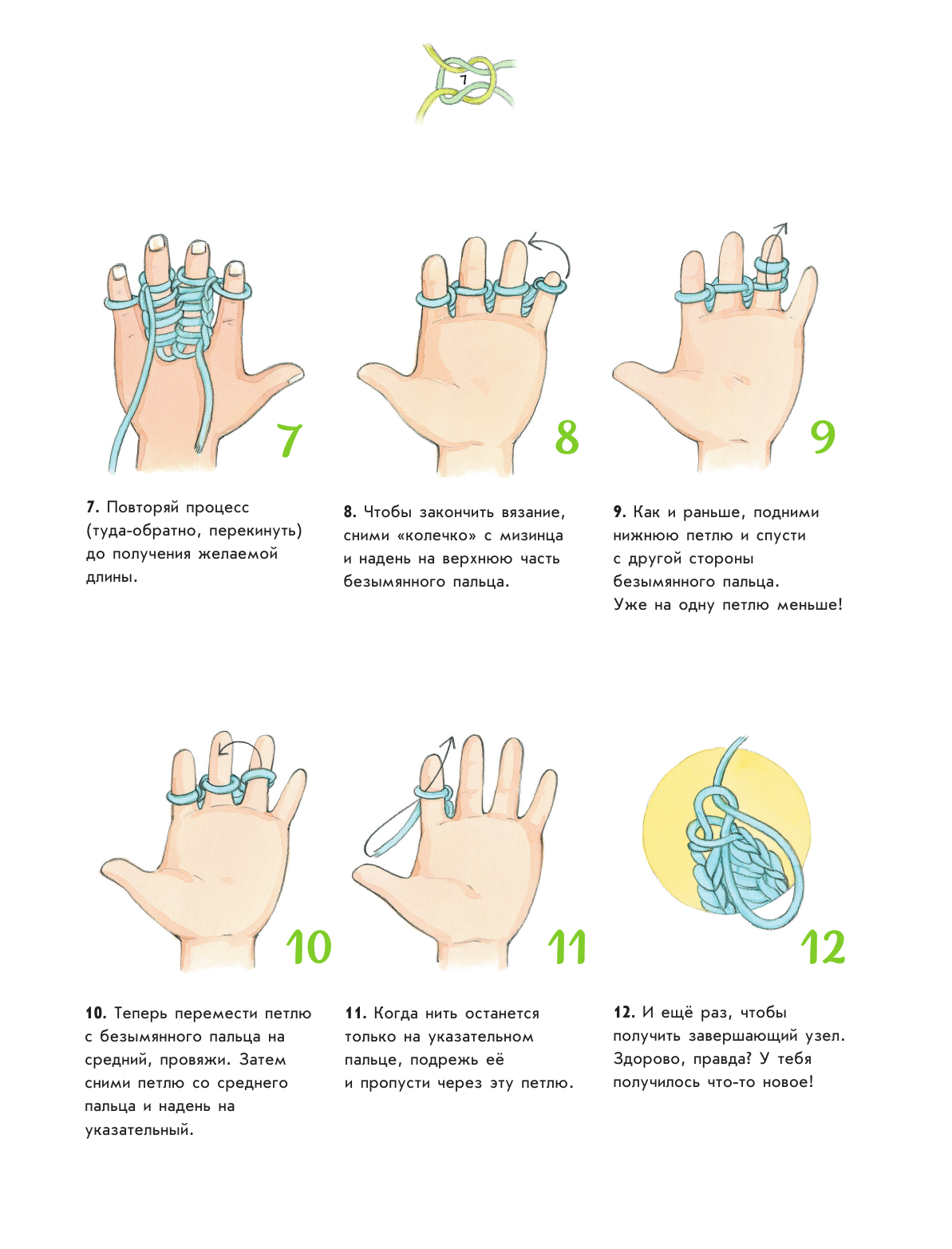 7

7

8

9

7. Повторяй процесс (туда-обратно, перекинуть) до получения желаемой длины.

8. Чтобы закончить вязание, сними «колечко» с мизинца и надень на верхнюю часть безымянного пальца.

9. Как и раньше, подними нижнюю петлю и спусти с другой стороны безымянного пальца. Уже на одну петлю меньше!

10

11

12

10. Теперь перемести петлю с безымянного пальца на средний, провяжи. Затем сними петлю со среднего пальца и надень на указательный.

11. Когда нить останется только на указательном пальце, подрежь её и пропусти через эту петлю.

12. И ещё раз, чтобы получить завершающий узел. Здорово, правда? У тебя получилось что-то новое!