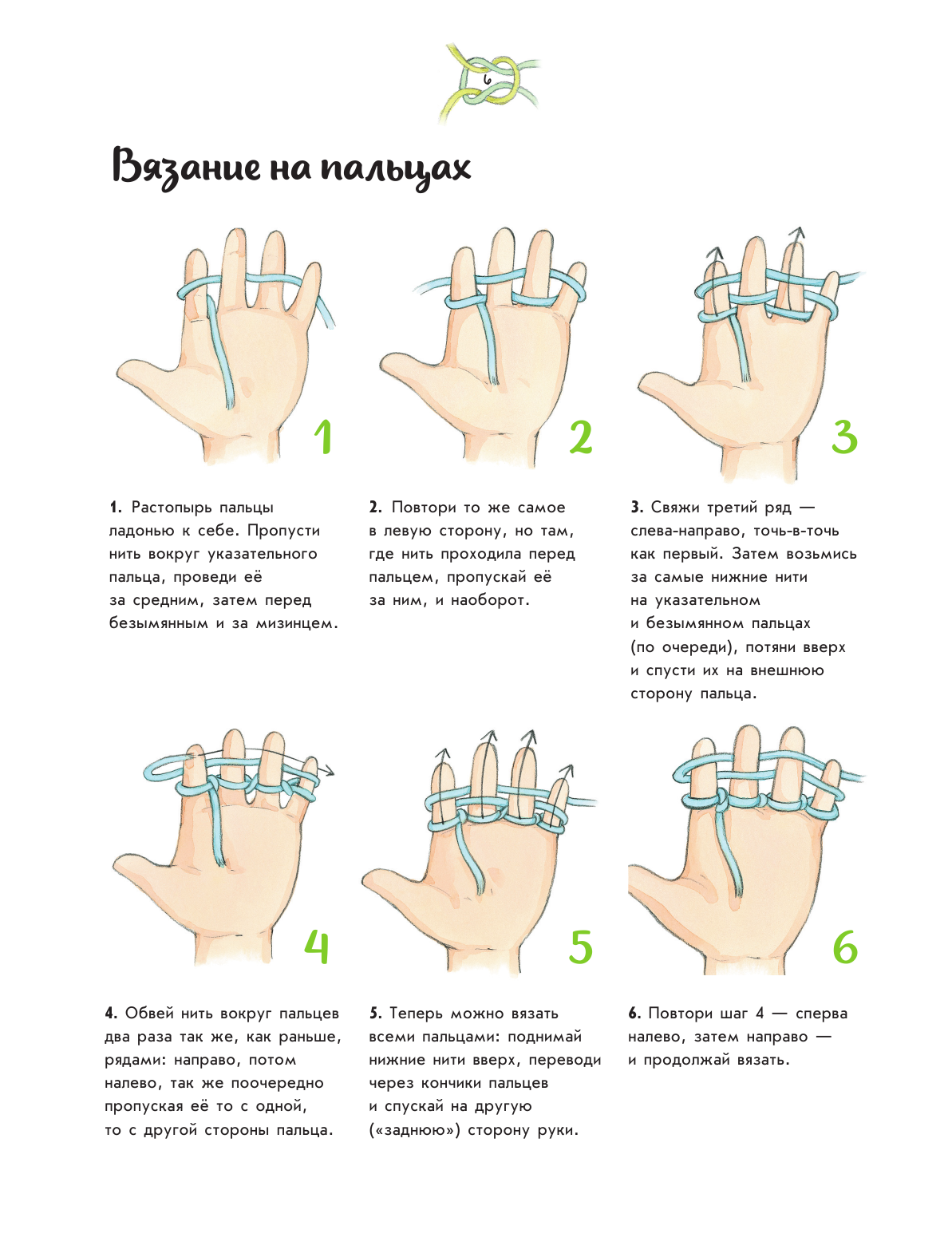 6

Вязание на пальцах

1

2

3

1. Растопырь пальцы ладонью к себе. Пропусти нить вокруг указательного пальца, проведи её за средним, затем перед безымянным и за мизинцем.

2. Повтори то же самое в левую сторону, но там, где нить проходила перед пальцем, пропускай её за ним, и наоборот.

3. Свяжи третий ряд — слева-направо, точь-в-точь как первый. Затем возьмись за самые нижние нити на указательном и безымянном пальцах (по очереди), потяни вверх и спусти их на внешнюю сторону пальца.

4

5

6

4. Обвей нить вокруг пальцев два раза так же, как раньше, рядами: направо, потом налево, так же поочередно пропуская её то с одной, то с другой стороны пальца.

5. Теперь можно вязать всеми пальцами: поднимай нижние нити вверх, переводи через кончики пальцев и спускай на другую («заднюю») сторону руки.

6. Повтори шаг 4 — сперва налево, затем направо — и продолжай вязать.