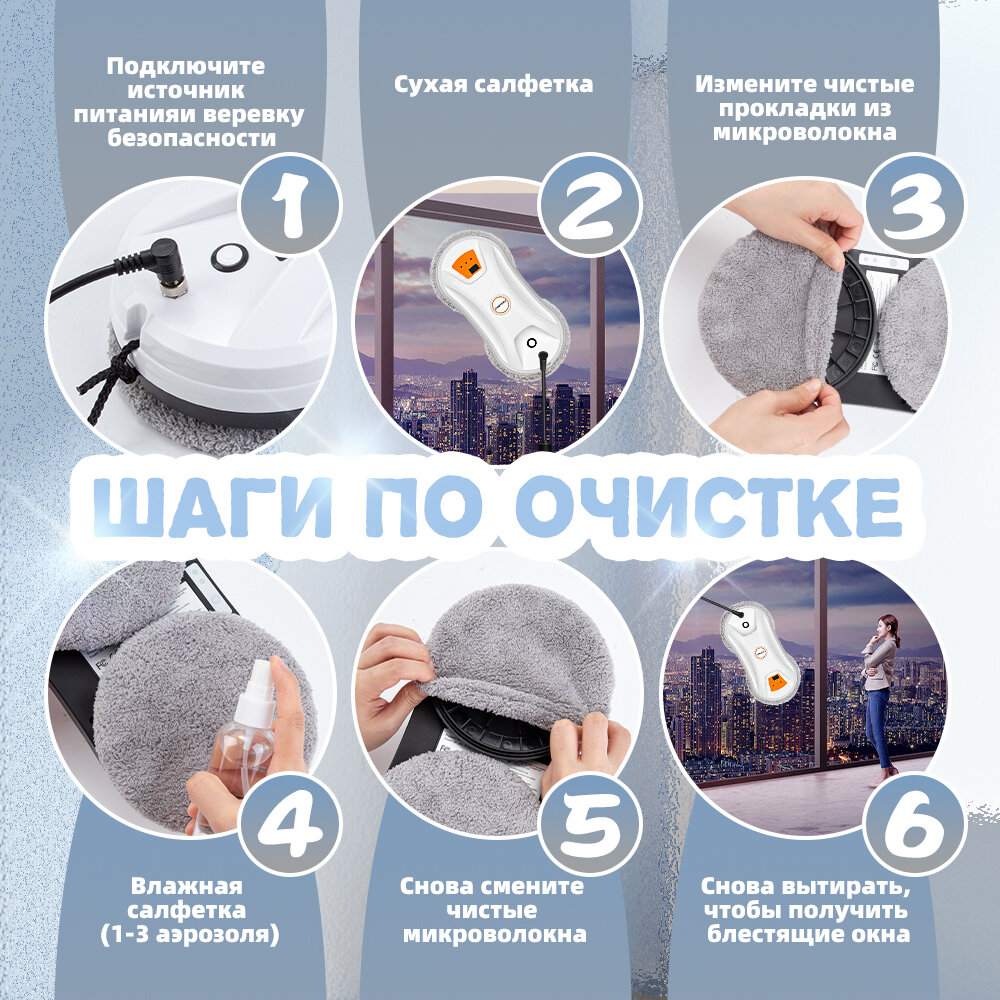 Подключите источник питанияи веревку безопасности

1

Сухая салфетка

2

Измените чистые прокладки из микроволокна

3

ШАГИ ПО ОЧИСТКЕ

4

Влажная салфетка (1-3 аэрозоля)

5

Снова смените чистые микроволокна

6

Снова вытирать, чтобы получить блестящие окна