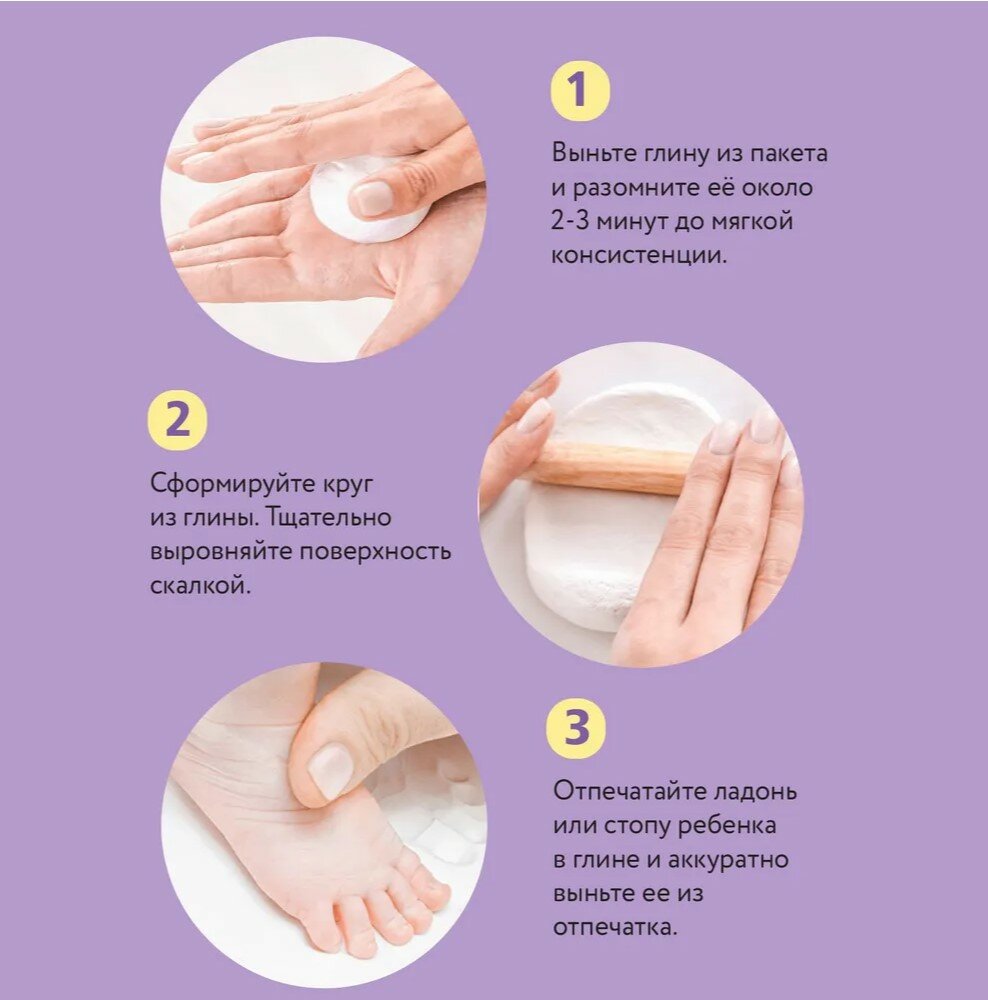 1

Выньте глину из пакета и разомните её около 2-3 минут до мягкой консистенции.

2

Сформируйте круг из глины. Тщательно выровняйте поверхность скалкой.

3

Отпечатайте ладонь или стопу ребенка в глине и аккуратно выньте ее из отпечатка.