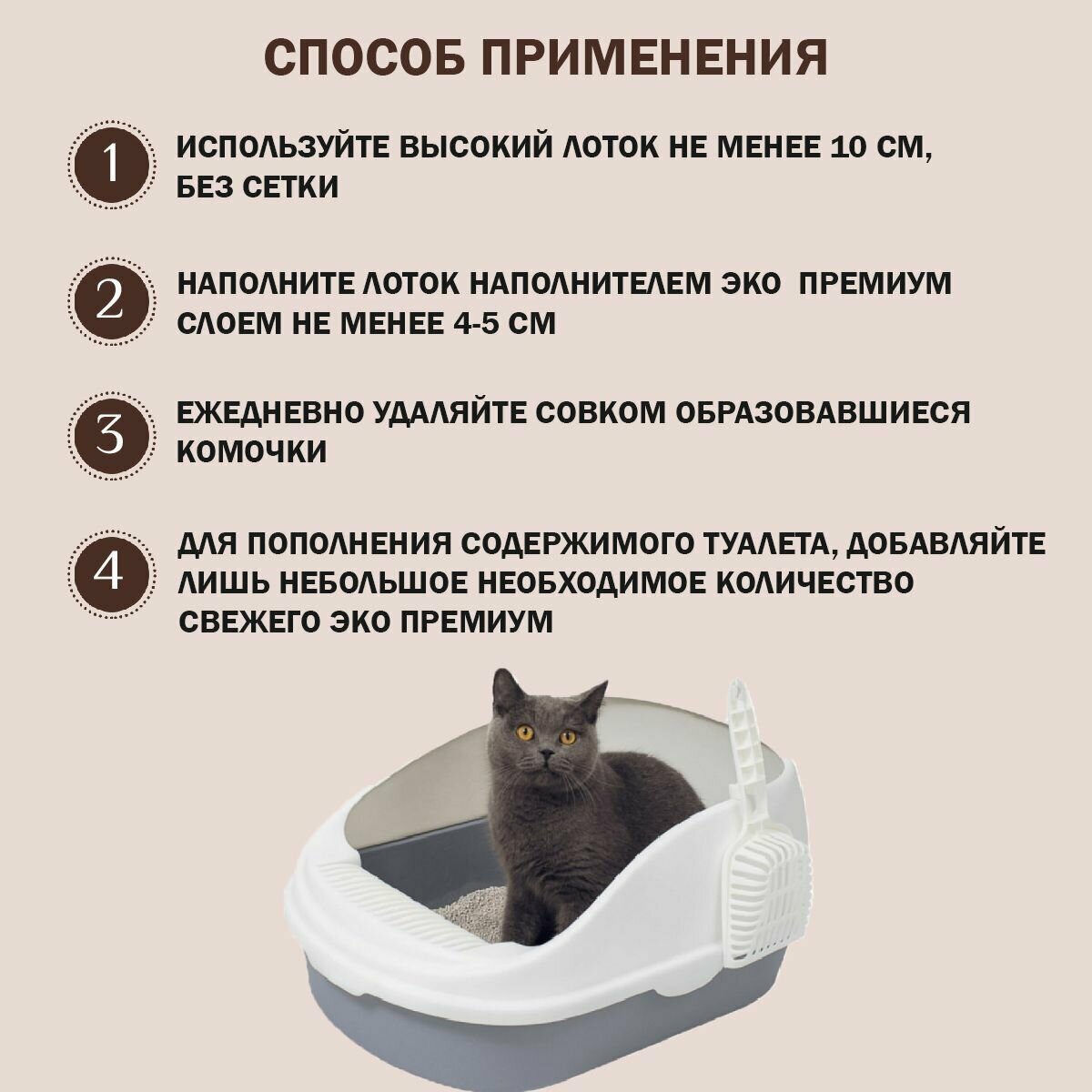 СПОСОБ ПРИМЕНЕНИЯ

1 ИСПОЛЬЗУЙТЕ ВЫСОКИЙ ЛОТОК НЕ МЕНЕЕ 10 СМ, БЕЗ СЕТКИ

2 НАПОЛНИТЕ ЛОТОК НАПОЛНИТЕЛЕМ ЭКО ПРЕМИУМ СЛОЕМ НЕ МЕНЕЕ 4-5 СМ

3 ЕЖЕДНЕВНО УДАЛЯЙТЕ СОВКОМ ОБРАЗОВАВШИЕСЯ КОМОЧКИ

4 ДЛЯ ПОПОЛНЕНИЯ СОДЕРЖИМОГО ТУАЛЕТА, ДОБАВЛЯЙТЕ ЛИШЬ НЕБОЛЬШОЕ НЕОБХОДИМОЕ КОЛИЧЕСТВО СВЕЖЕГО ЭКО ПРЕМИУМ