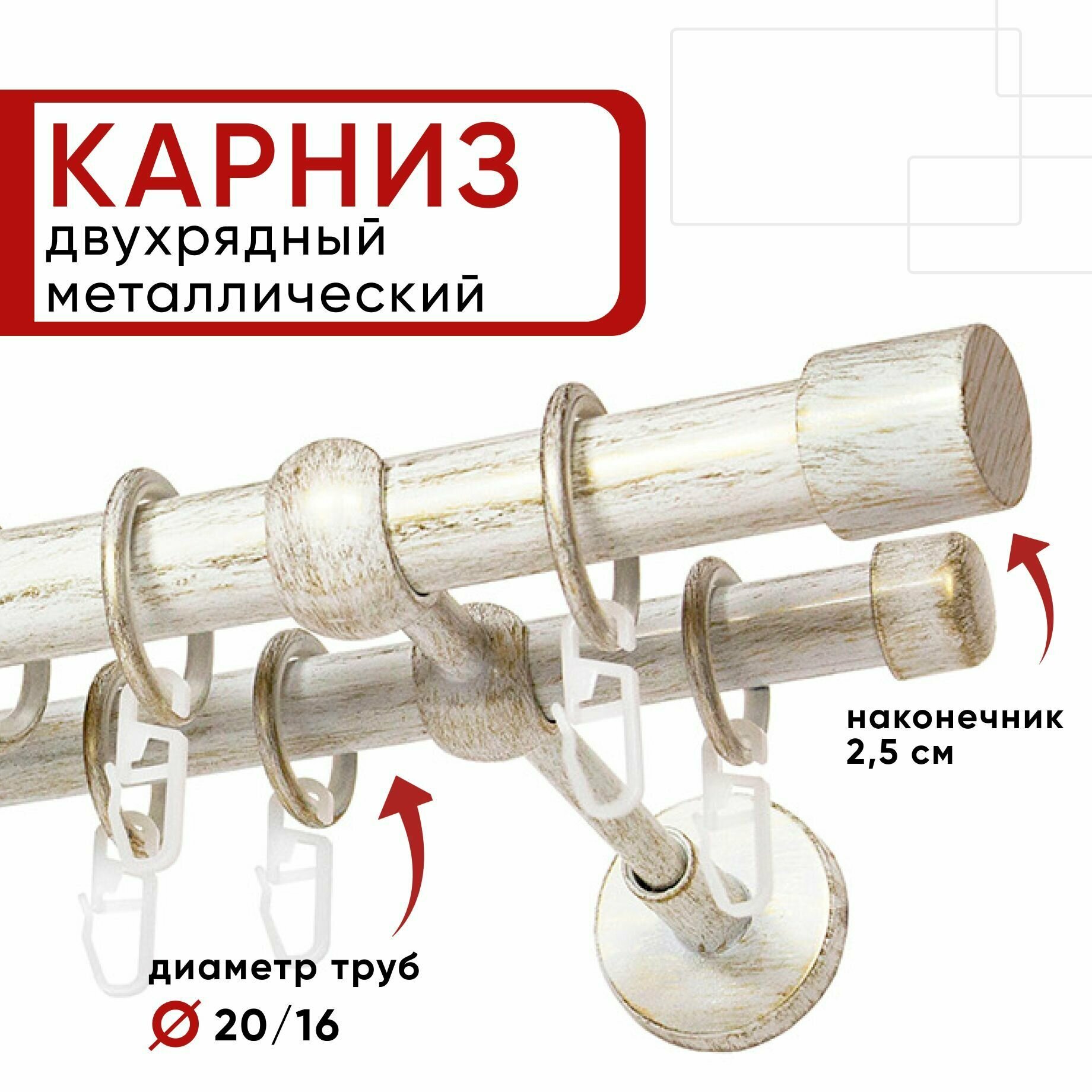 КАРНИЗ
двухрядный
металлический

наконечник
2,5 см

диаметр труб
Ø 20/16