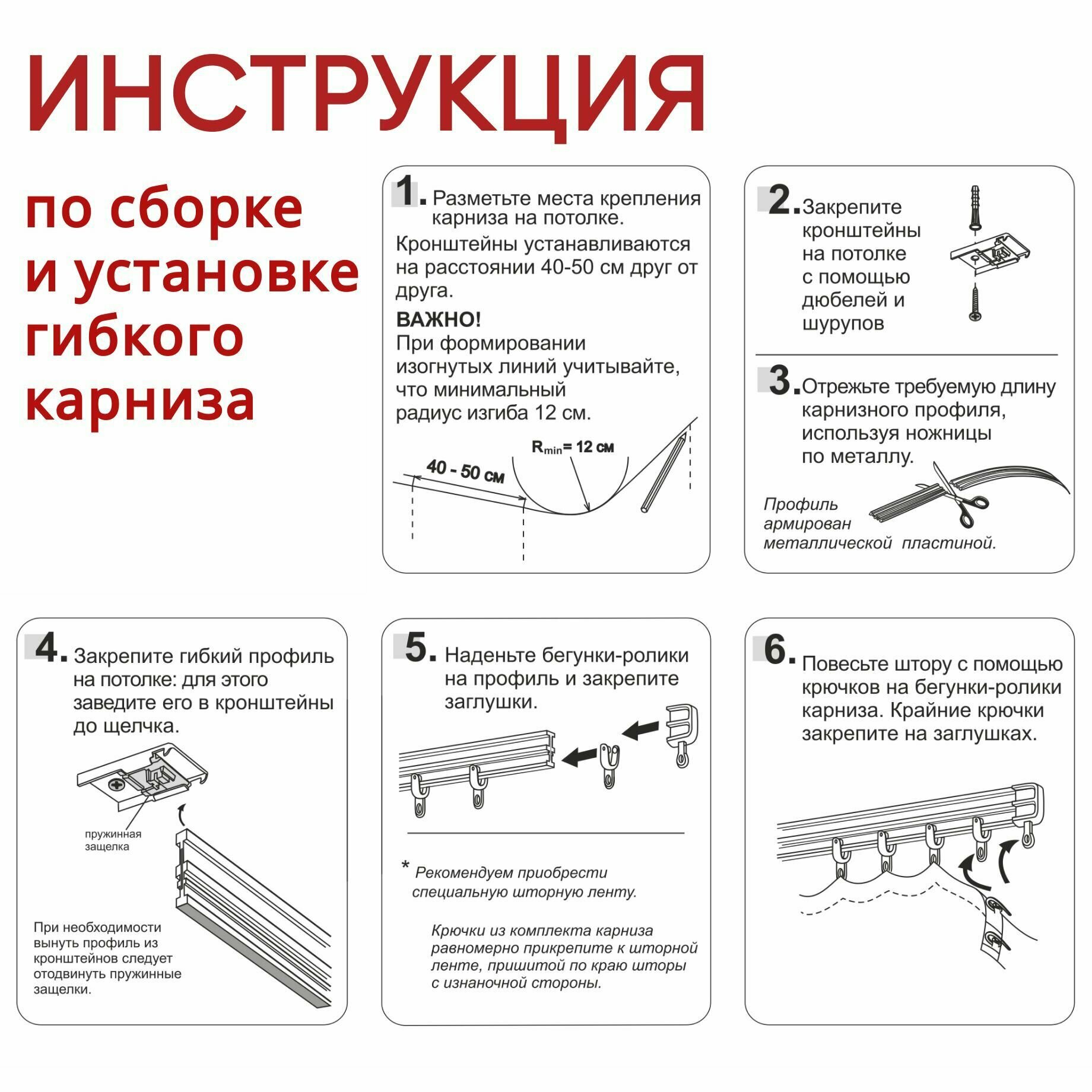 ИНСТРУКЦИЯ

по сборке и установке гибкого карниза

1. Разметьте места крепления карниза на потолке.

Кронштейны устанавливаются на расстоянии 40-50 см друг от друга.

ВАЖНО!
При формировании изогнутых линий учитывайте, что минимальный радиус изгиба 12 см.

$R_{min}$= 12 см

40 - 50 см

2. Закрепите кронштейны на потолке с помощью дюбелей и шурупов

3. Отрежьте требуемую длину карнизного профиля, используя ножницы по металлу.

Профиль армирован металлической пластиной.

4. Закрепите гибкий профиль на потолке: для этого заведите его в кронштейны до щелчка.

пружинная защелка

При необходимости вынуть профиль из кронштейнов следует отодвинуть пружинные защелки.

5. Наденьте бегунки-ролики на профиль и закрепите заглушки.

* Рекомендуем приобрести специальную шторную ленту.

Крючки из комплекта карниза равномерно прикрепите к шторной ленте, пришитой по краю шторы с изнаночной стороны.

6. Повесьте штору с помощью крючков на бегунки-ролики карниза. Крайние крючки закрепите на заглушках.