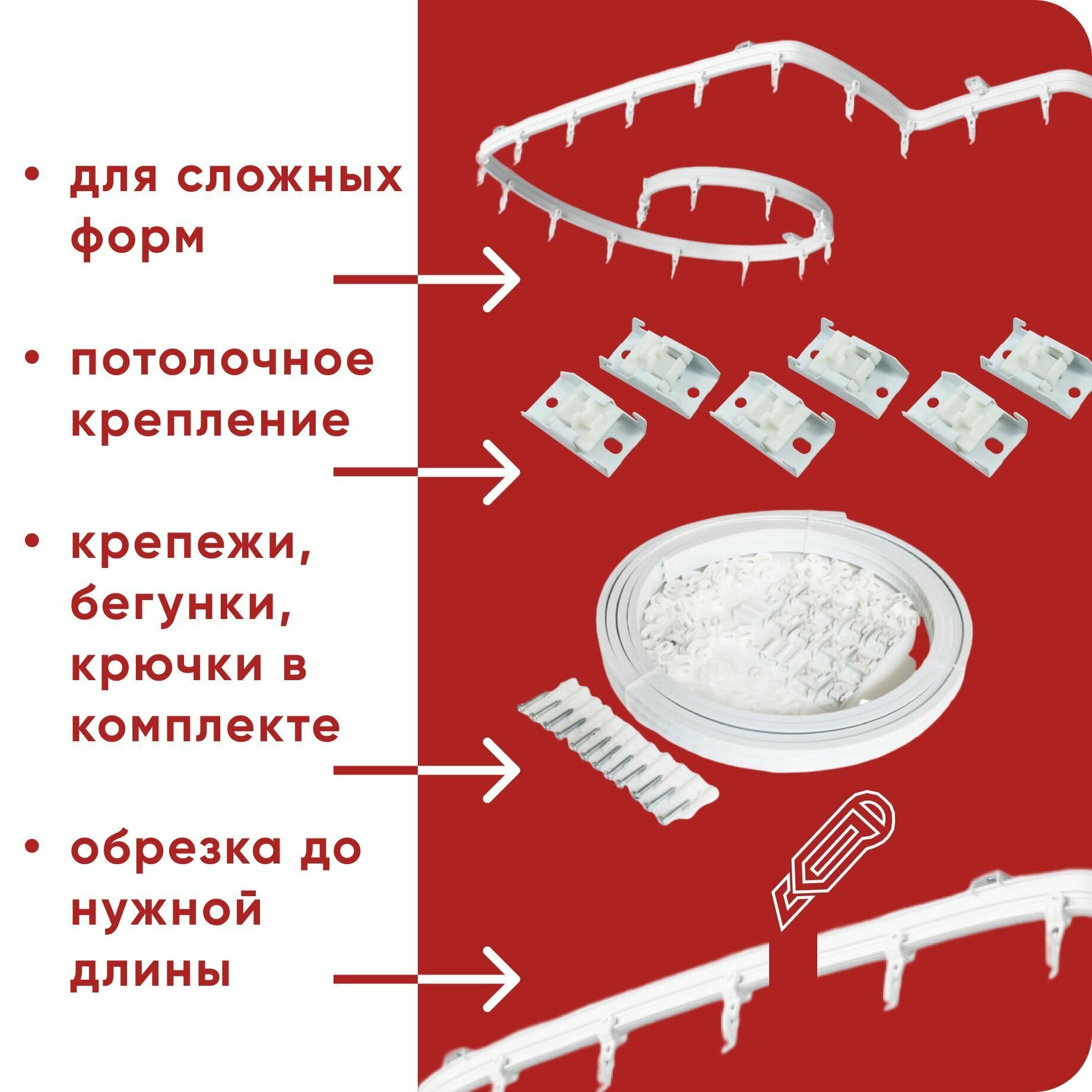 • для сложных форм

• потолочное крепление

• крепежи, бегунки, крючки в комплекте

• обрезка до нужной длины