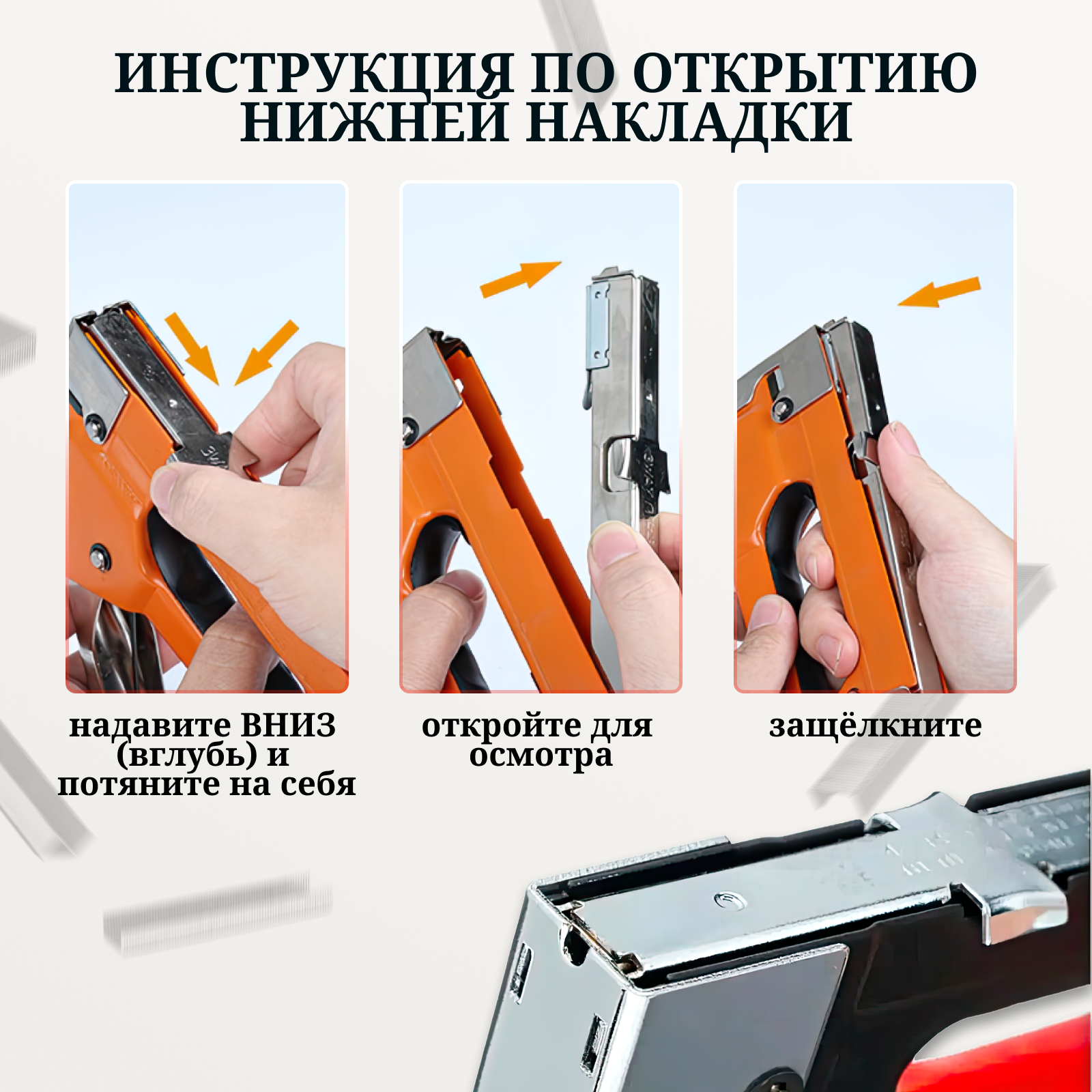 ИНСТРУКЦИЯ ПО ОТКРЫТИЮ НИЖНЕЙ НАКЛАДКИ

надавите ВНИЗ (вглубь) и потяните на себя

откройте для осмотра

защёлкните