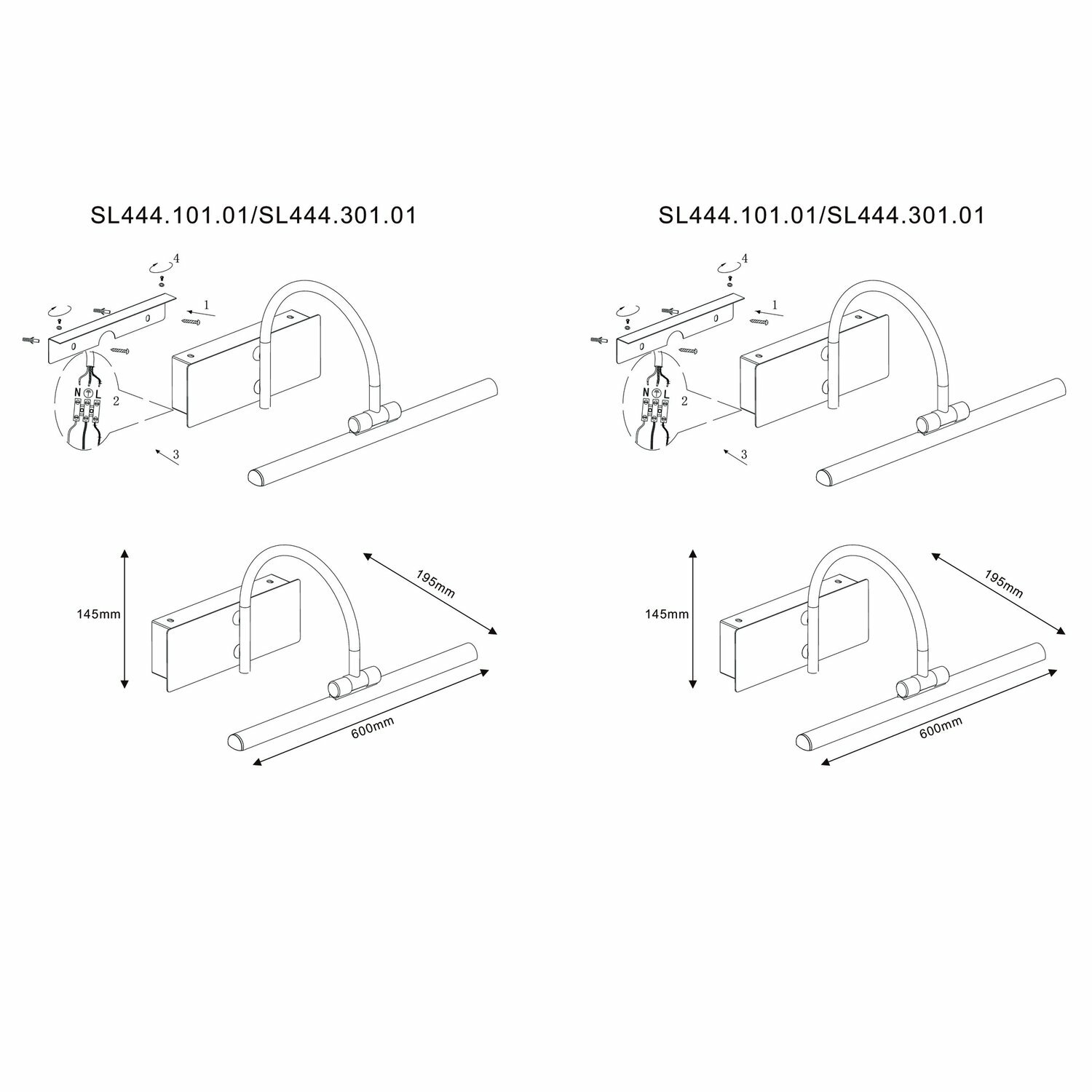 SL444.101.01/SL444.301.01

4
1
N L
2
3

145mm
195mm
600mm

SL444.101.01/SL444.301.01

4
1
N L
2
3

145mm
195mm
600mm