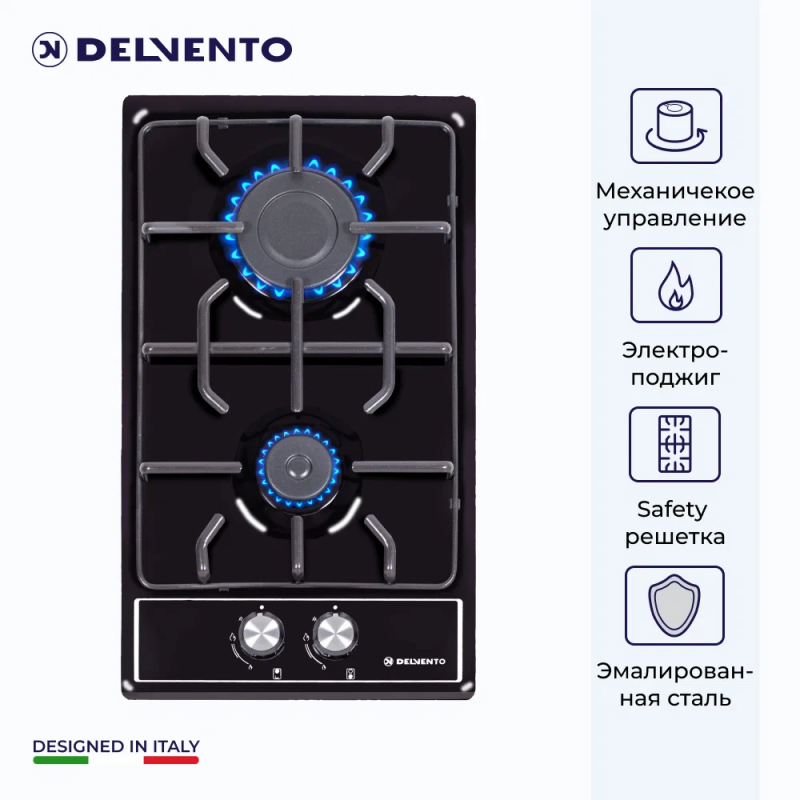 DELVENTO

DELVENTO

DESIGNED IN ITALY

Механичекое управление

Электро-поджиг

Safety решетка

Эмалированная сталь