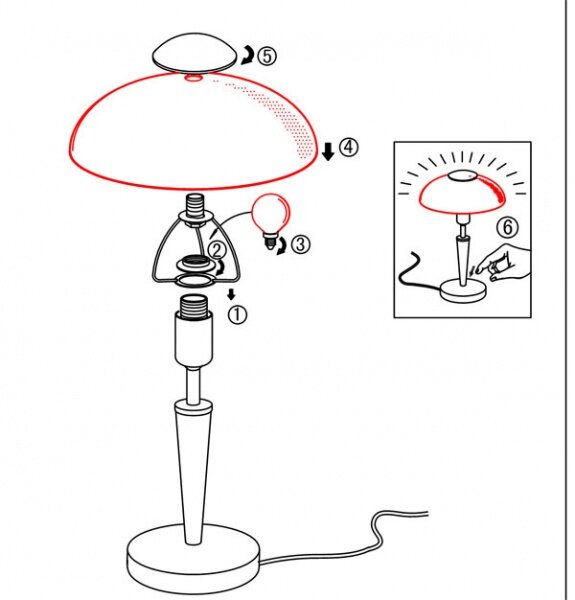 ⑤
④
②
③
①
⑥