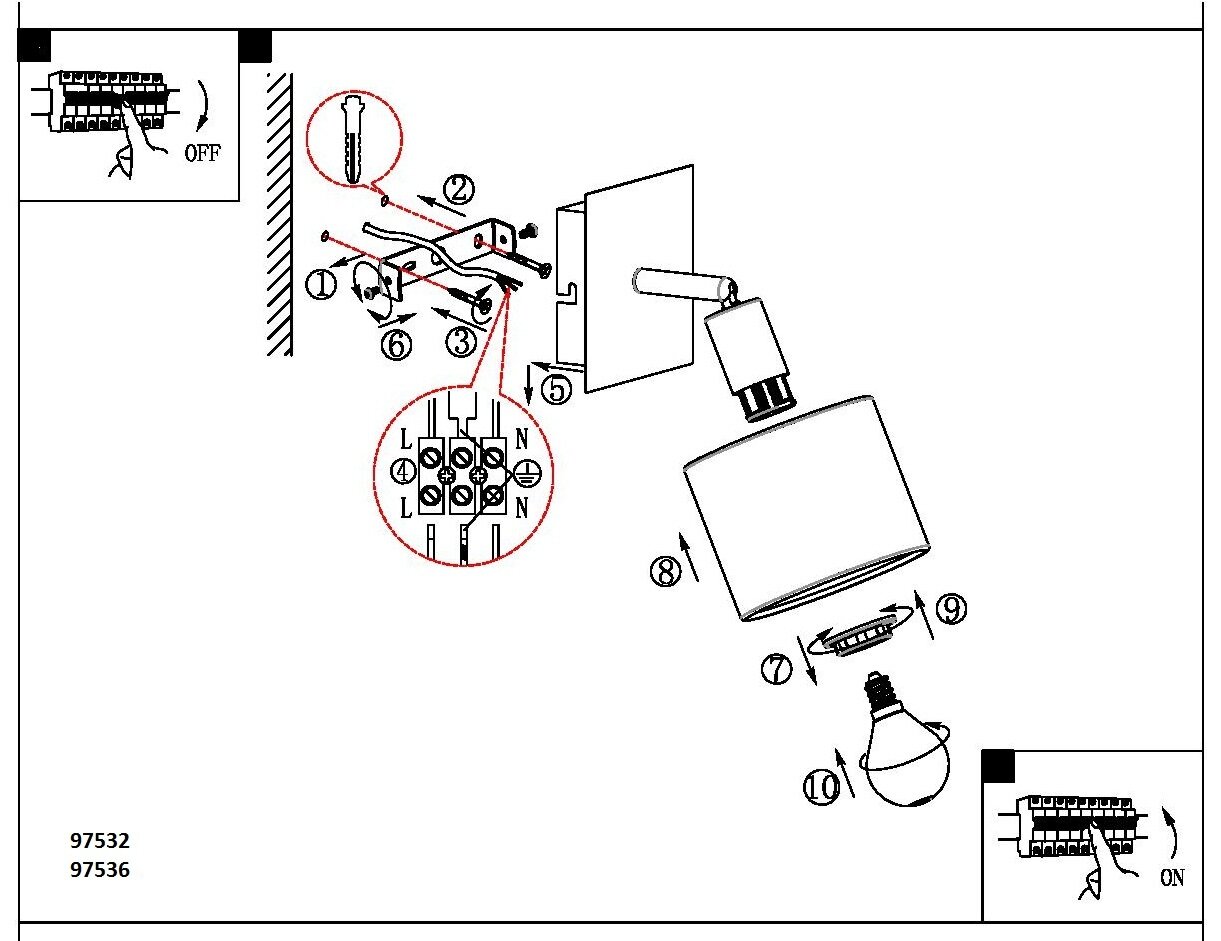 OFF

②
①
⑥
③
⑤
L
N
④
L
N
⑧
⑨
⑦
⑩

97532
97536

ON