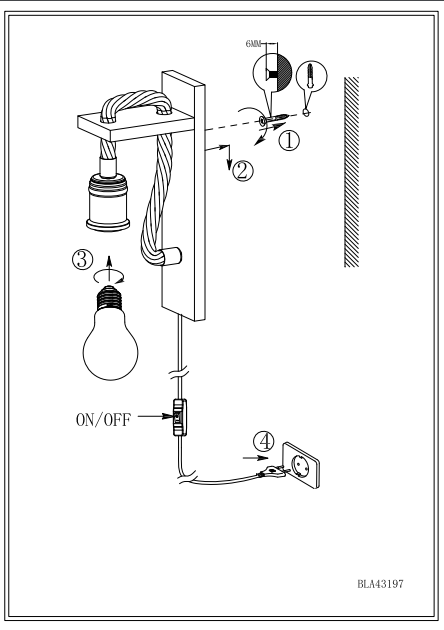 6MM

①

②

③

ON/OFF

④

BLA43197