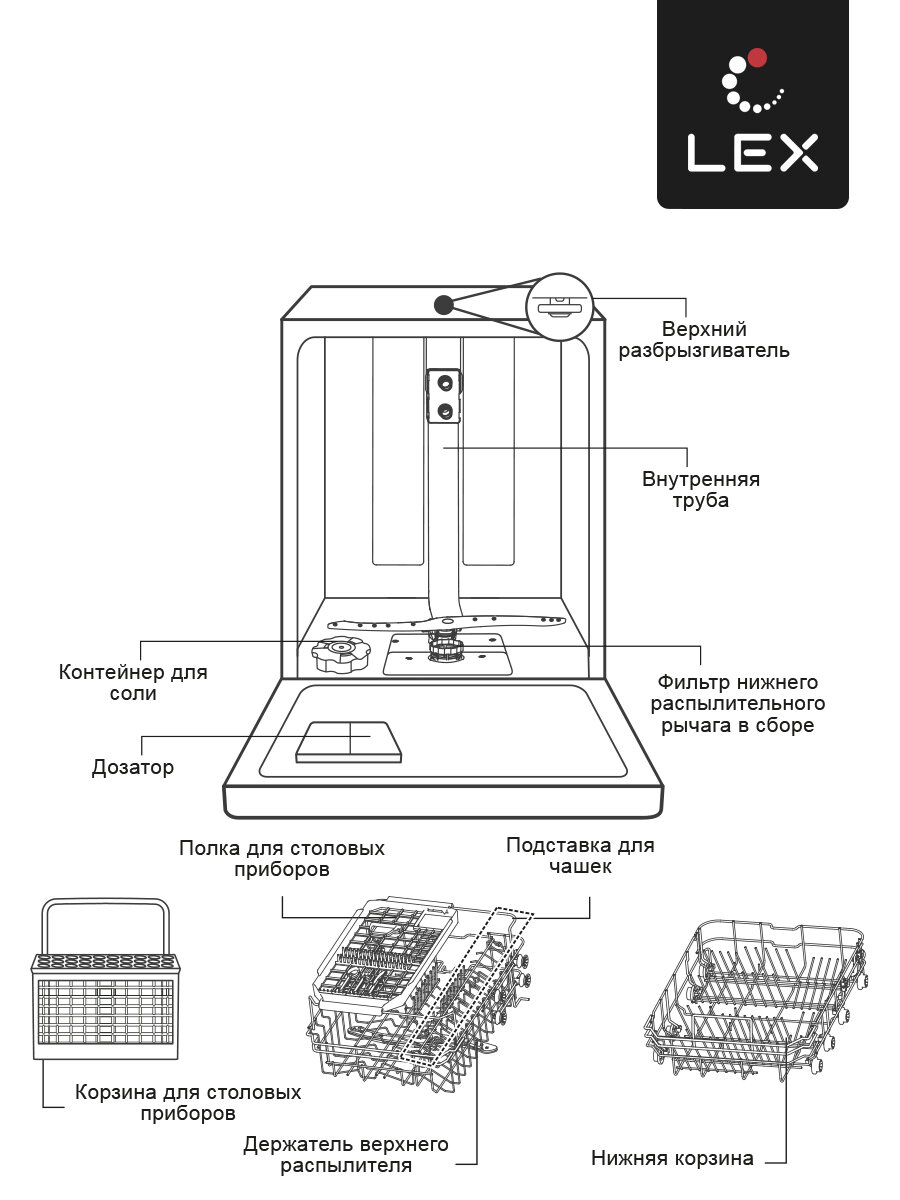 LEX

Верхний разбрызгиватель

Внутренняя труба

Контейнер для соли

Фильтр нижнего распылительного рычага в сборе

Дозатор

Полка для столовых приборов

Подставка для чашек

Корзина для столовых приборов

Держатель верхнего распылителя

Нижняя корзина