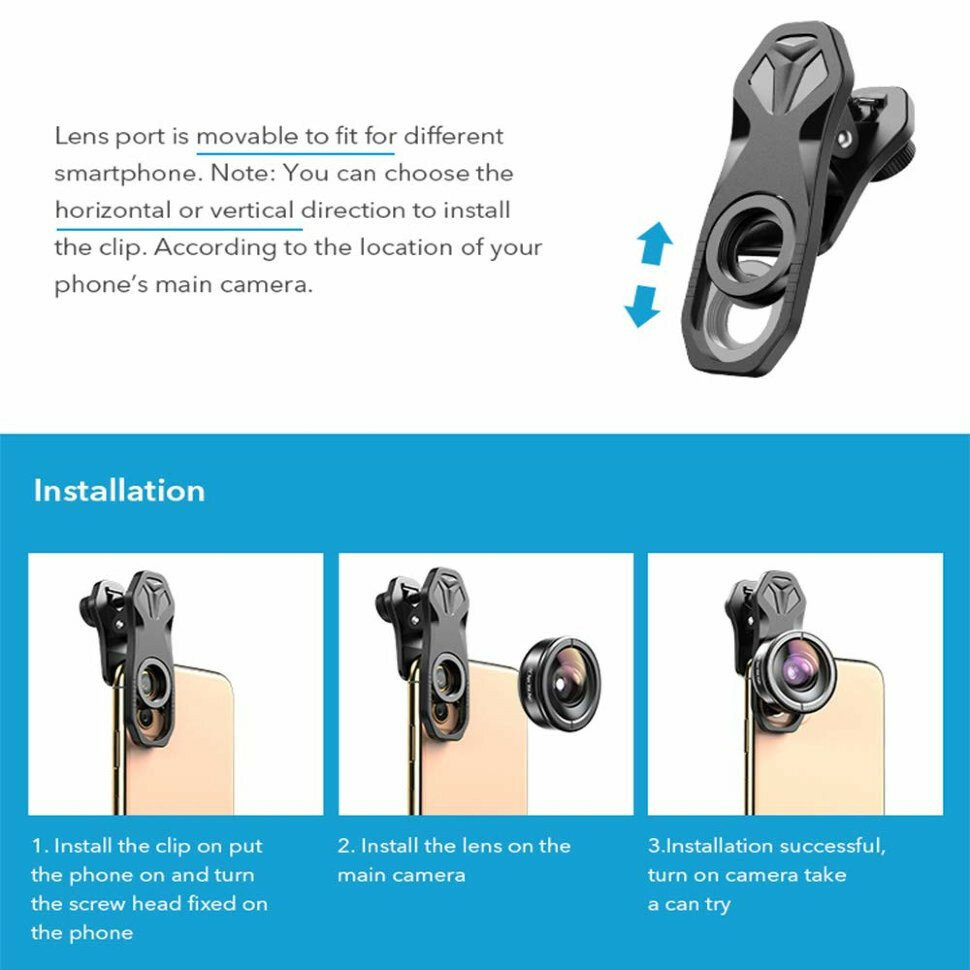 Lens port is movable to fit for different smartphone. Note: You can choose the horizontal or vertical direction to install the clip. According to the location of your phone's main camera.

Installation

1. Install the clip on put the phone on and turn the screw head fixed on the phone

2. Install the lens on the main camera

3.Installation successful, turn on camera take a can try