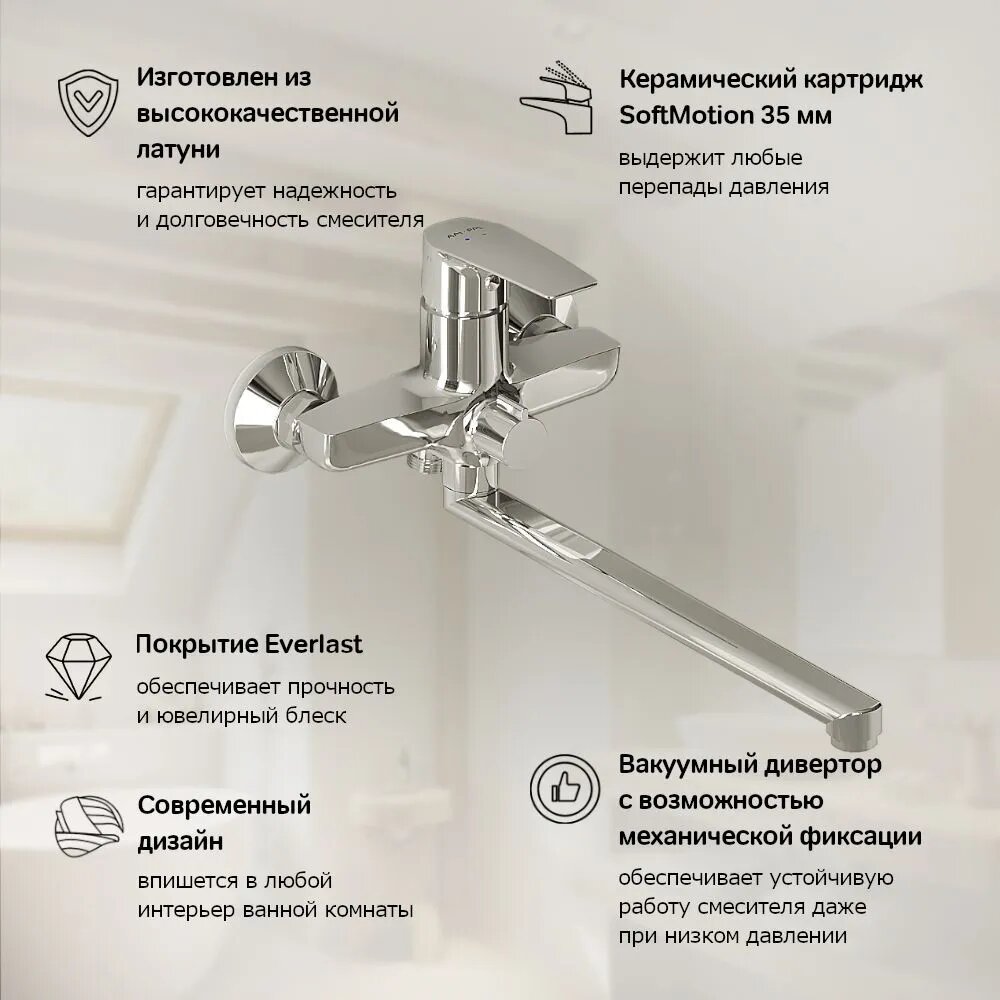 Изготовлен из высококачественной латуни

гарантирует надежность и долговечность смесителя

Керамический картридж SoftMotion 35 мм

выдержит любые перепады давления

AM.PM

Покрытие Everlast

обеспечивает прочность и ювелирный блеск

Современный дизайн

впишется в любой интерьер ванной комнаты

Вакуумный дивертор с возможностью механической фиксации

обеспечивает устойчивую работу смесителя даже при низком давлении