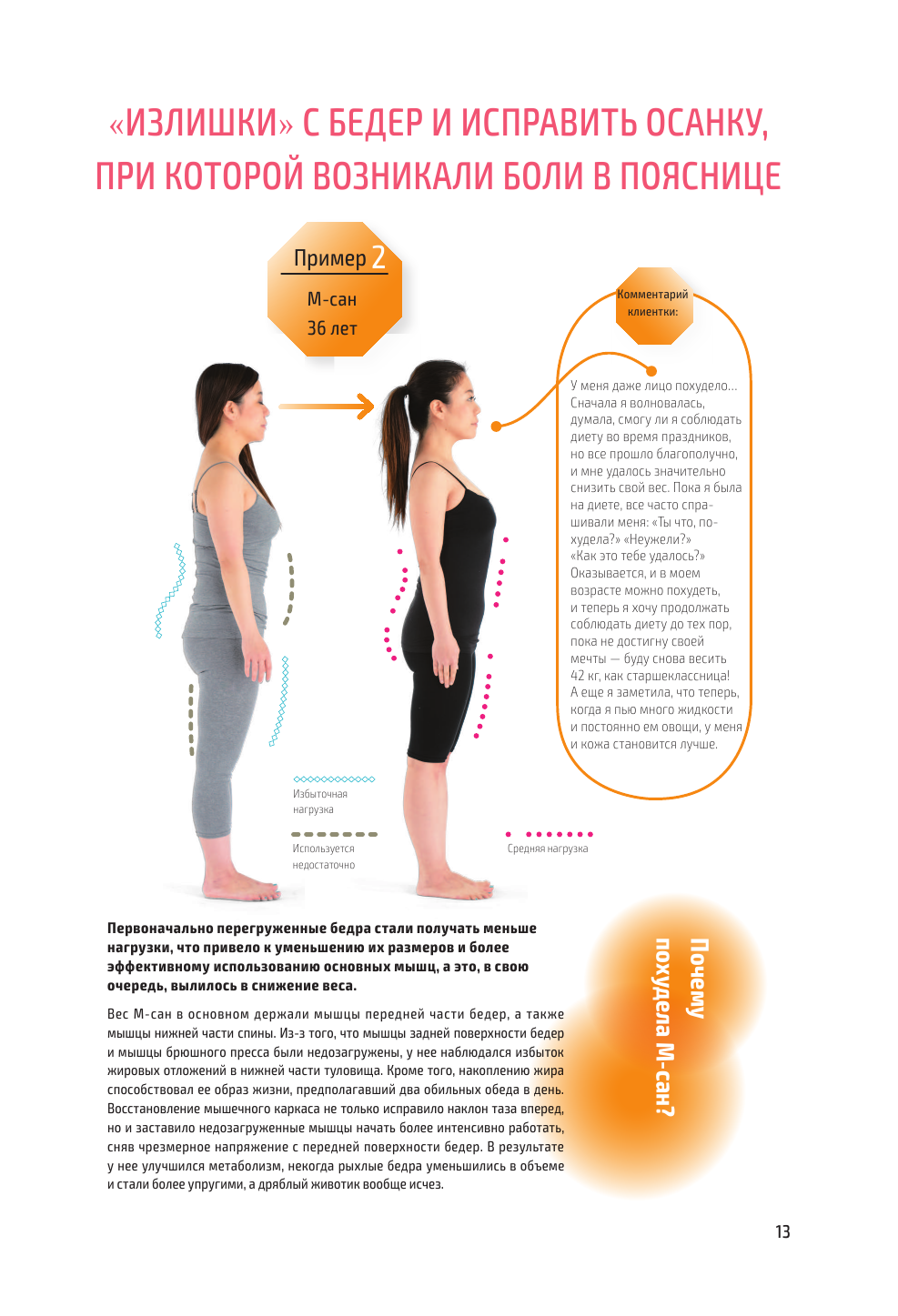 «ИЗЛИШКИ» С БЕДЕР И ИСПРАВИТЬ ОСАНКУ, ПРИ КОТОРОЙ ВОЗНИКАЛИ БОЛИ В ПОЯСНИЦЕ

Пример 2
М-сан
36 лет

Комментарий клиентки:

У меня даже лицо похудело... Сначала я волновалась, думала, смогу ли я соблюдать диету во время праздников, но все прошло благополучно, и мне удалось значительно снизить свой вес. Пока я была на диете, все часто спрашивали меня: «Ты что, похудела?» «Неужели?» «Как это тебе удалось?» Оказывается, и в моем возрасте можно похудеть, и теперь я хочу продолжать соблюдать диету до тех пор, пока не достигну своей мечты — буду снова весить 42 кг, как старшеклассница! А еще я заметила, что теперь, когда я пью много жидкости и постоянно ем овощи, у меня и кожа становится лучше.

Избыточная нагрузка

Используется недостаточно

Средняя нагрузка

Первоначально перегруженные бедра стали получать меньше нагрузки, что привело к уменьшению их размеров и более эффективному использованию основных мышц, а это, в свою очередь, вылилось в снижение веса.

Вес М-сан в основном держали мышцы передней части бедер, а также мышцы нижней части спины. Из-з того, что мышцы задней поверхности бедер и мышцы брюшного пресса были недозагружены, у нее наблюдался избыток жировых отложений в нижней части туловища. Кроме того, накоплению жира способствовал ее образ жизни, предполагавший два обильных обеда в день. Восстановление мышечного каркаса не только исправило наклон таза вперед, но и заставило недозагруженные мышцы начать более интенсивно работать, сняв чрезмерное напряжение с передней поверхности бедер. В результате у нее улучшился метаболизм, некогда рыхлые бедра уменьшились в объеме и стали более упругими, а дряблый животик вообще исчез.

Почему похудела М-сан?

13