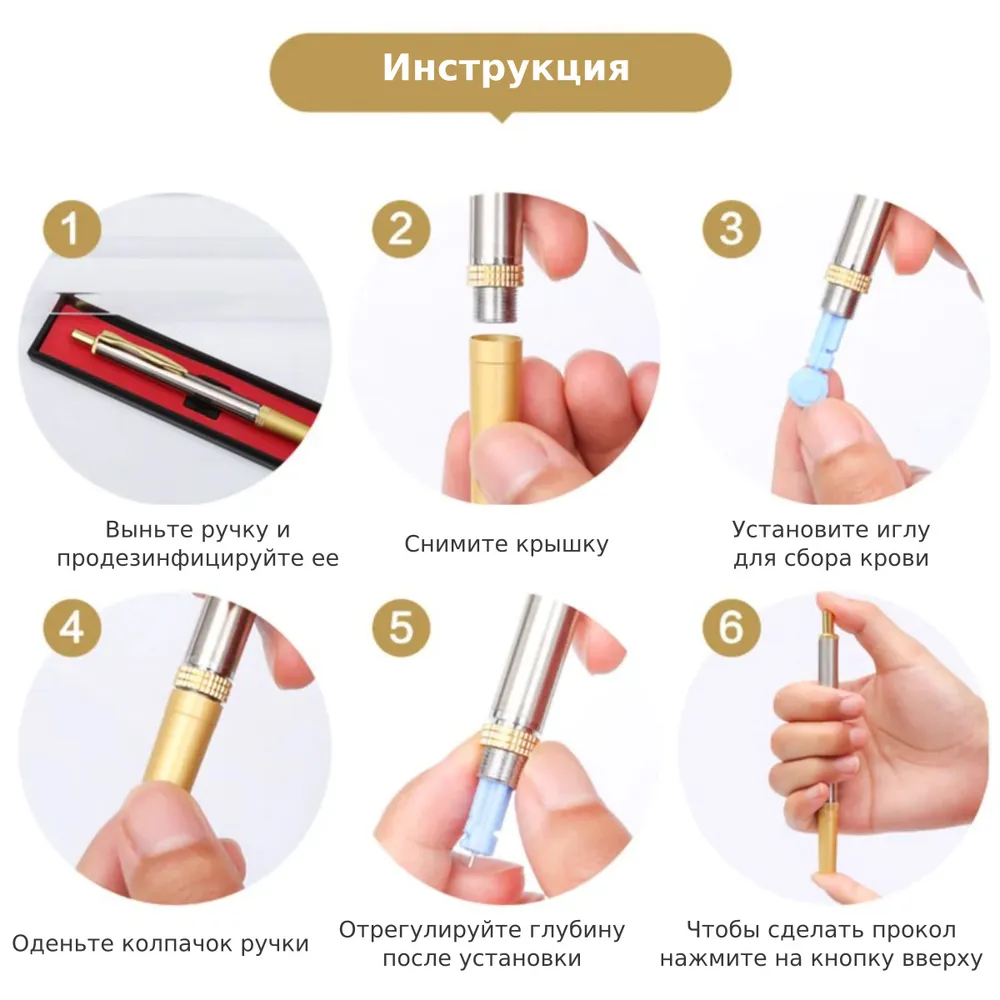 Инструкция

1

Выньте ручку и продезинфицируйте ее

2

Снимите крышку

3

Установите иглу для сбора крови

4

Оденьте колпачок ручки

5

Отрегулируйте глубину после установки

6

Чтобы сделать прокол нажмите на кнопку вверху