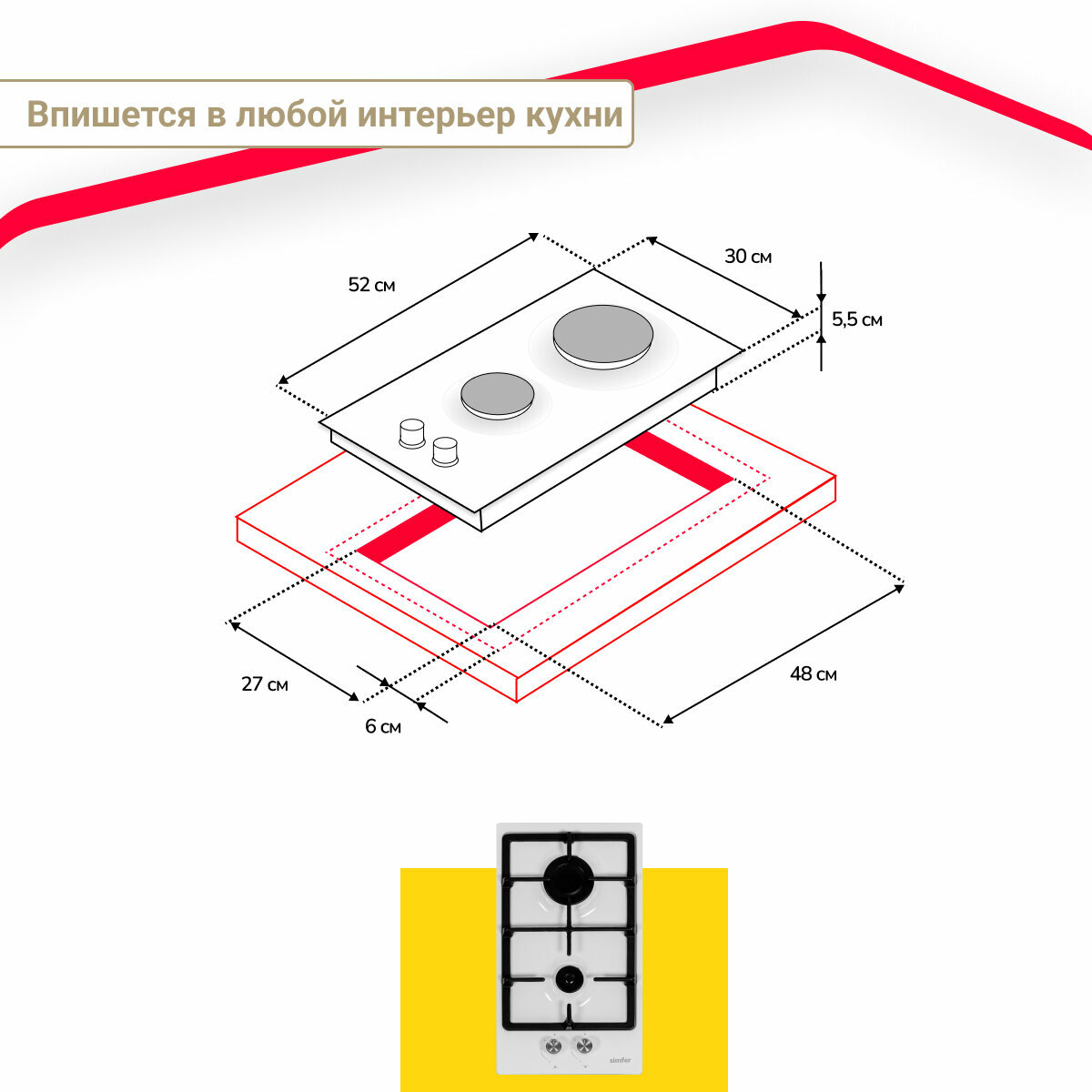 Впишется в любой интерьер кухни

52 см

30 см

5,5 см

27 см

6 см

48 см

simfer