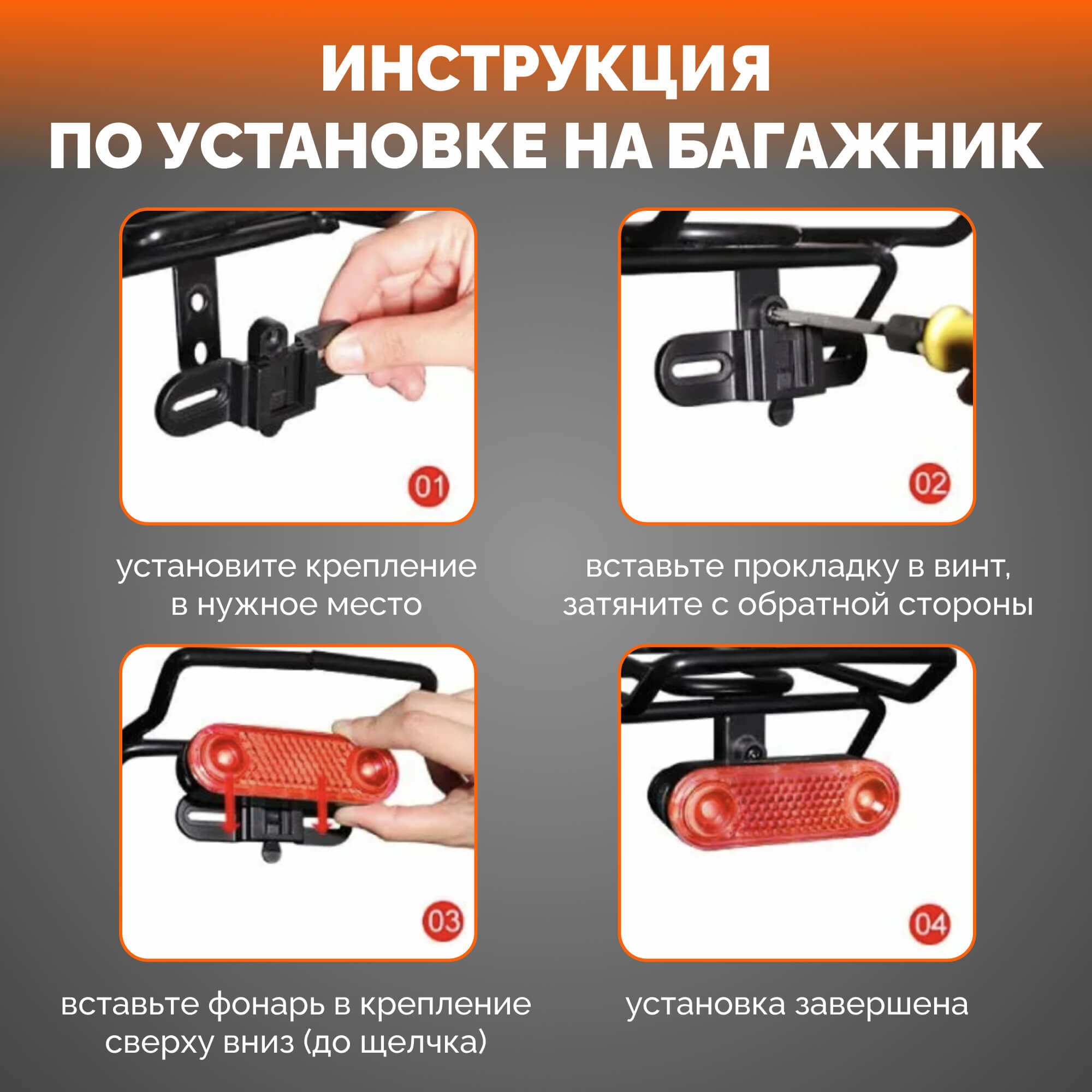 ИНСТРУКЦИЯ
ПО УСТАНОВКЕ НА БАГАЖНИК

01

установите крепление в нужное место

02

вставьте прокладку в винт, затяните с обратной стороны

03

вставьте фонарь в крепление сверху вниз (до щелчка)

04

установка завершена