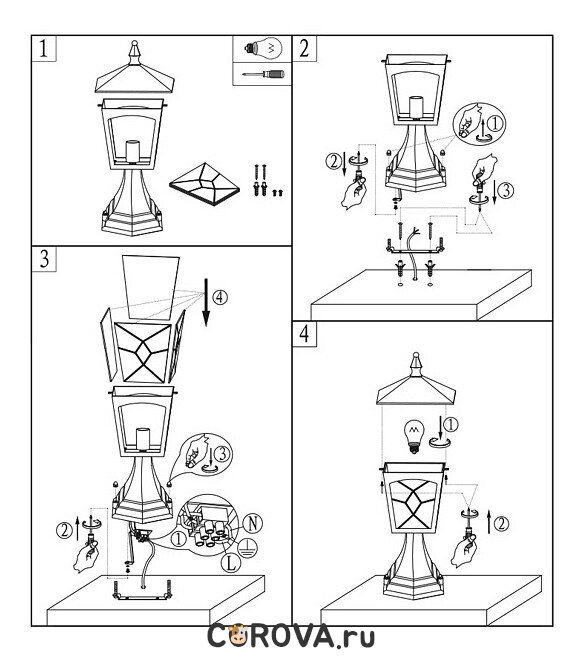 1

2

①

②

③

3

④

③

②

①

N

L

4

①

②

COROVA.ru