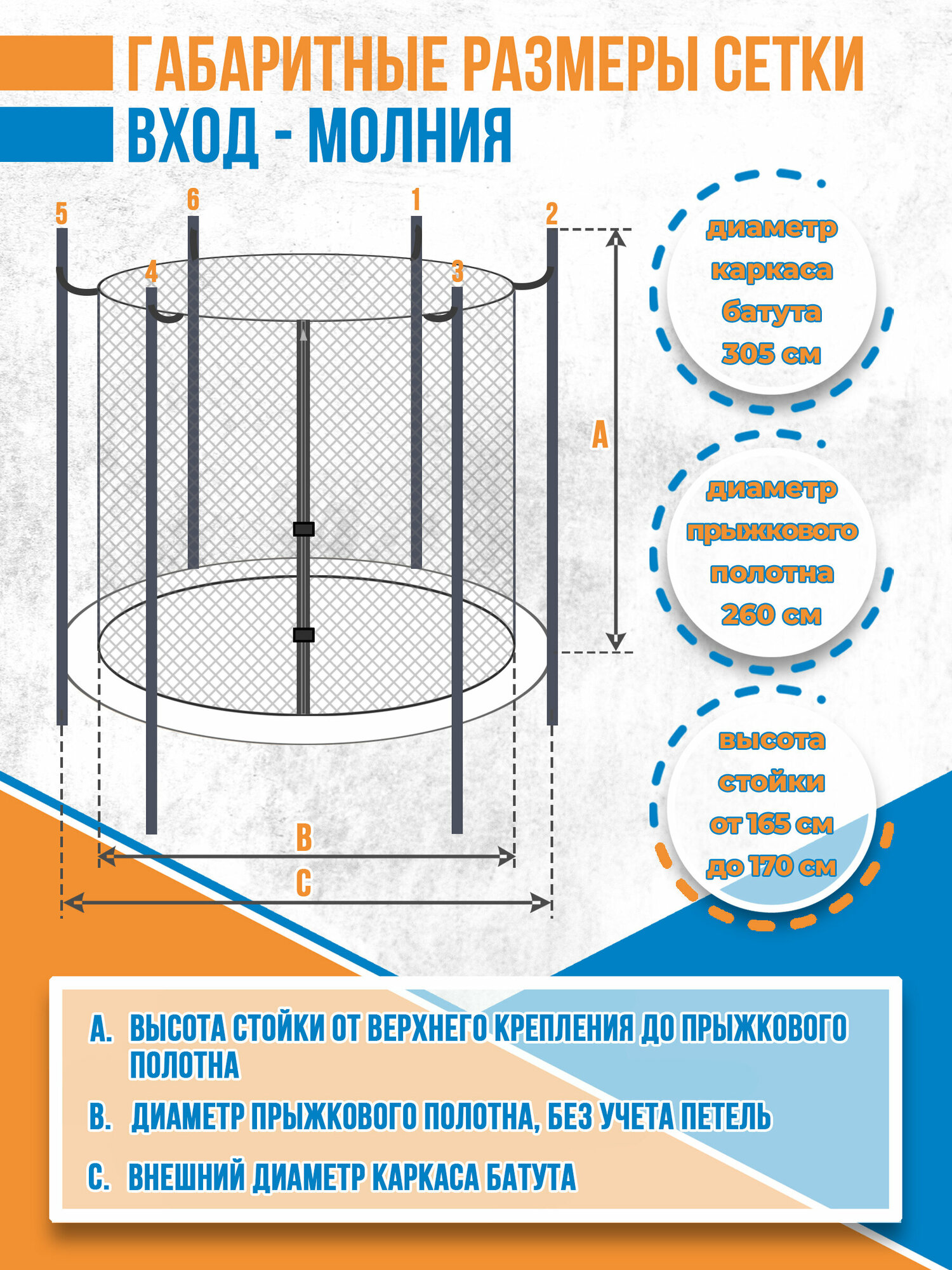 ГАБАРИТНЫЕ РАЗМЕРЫ СЕТКИ
ВХОД - МОЛНИЯ

5
6
1
2
4
3
A
B
C

диаметр каркаса батута 305 см

диаметр прыжкового полотна 260 см

высота стойки от 165 см до 170 см

A. ВЫСОТА СТОЙКИ ОТ ВЕРХНЕГО КРЕПЛЕНИЯ ДО ПРЫЖКОВОГО ПОЛОТНА

B. ДИАМЕТР ПРЫЖКОВОГО ПОЛОТНА, БЕЗ УЧЕТА ПЕТЕЛЬ

C. ВНЕШНИЙ ДИАМЕТР КАРКАСА БАТУТА