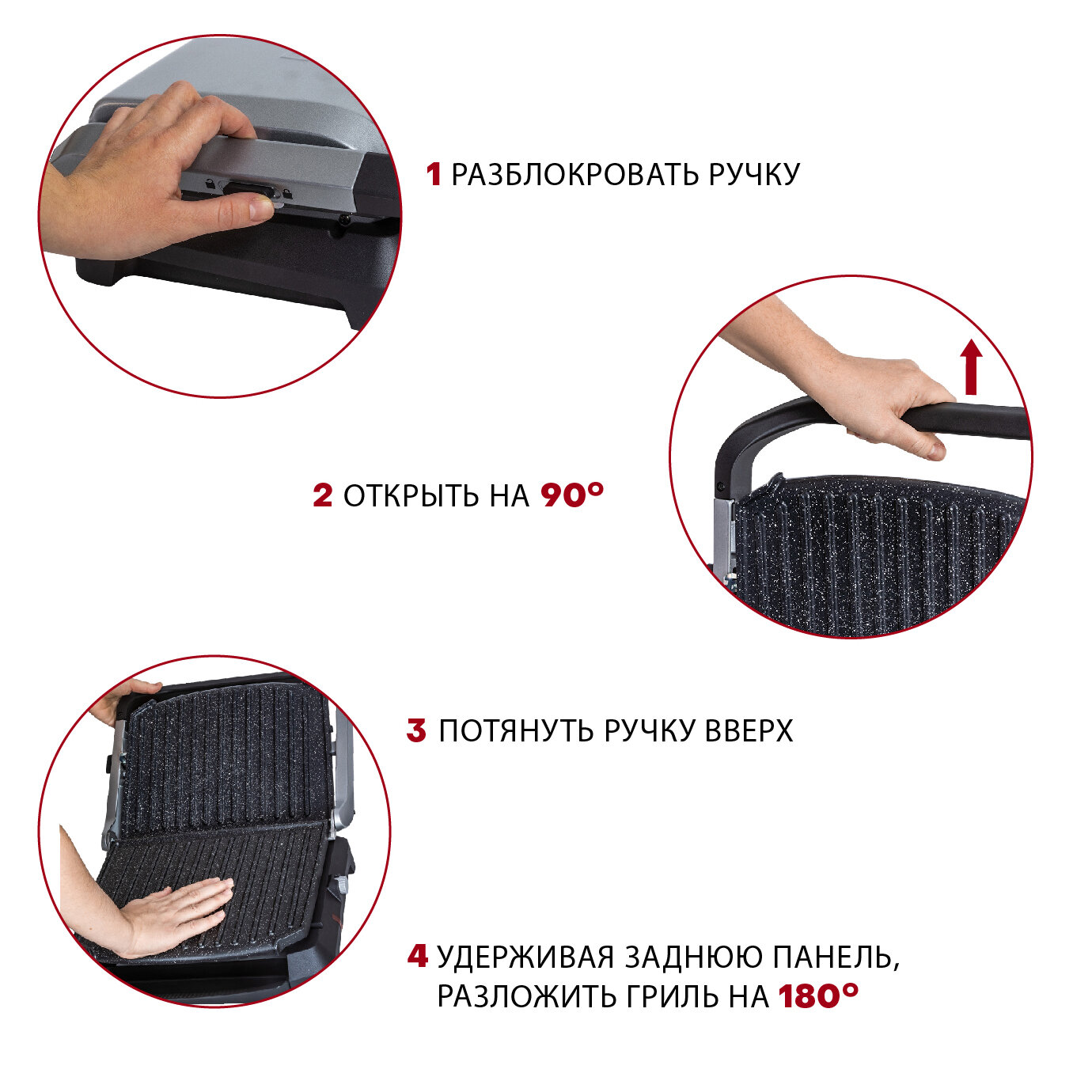 1 РАЗБЛОКРОВАТЬ РУЧКУ

2 ОТКРЫТЬ НА 90°

3 ПОТЯНУТЬ РУЧКУ ВВЕРХ

4 УДЕРЖИВАЯ ЗАДНЮЮ ПАНЕЛЬ, РАЗЛОЖИТЬ ГРИЛЬ НА 180°