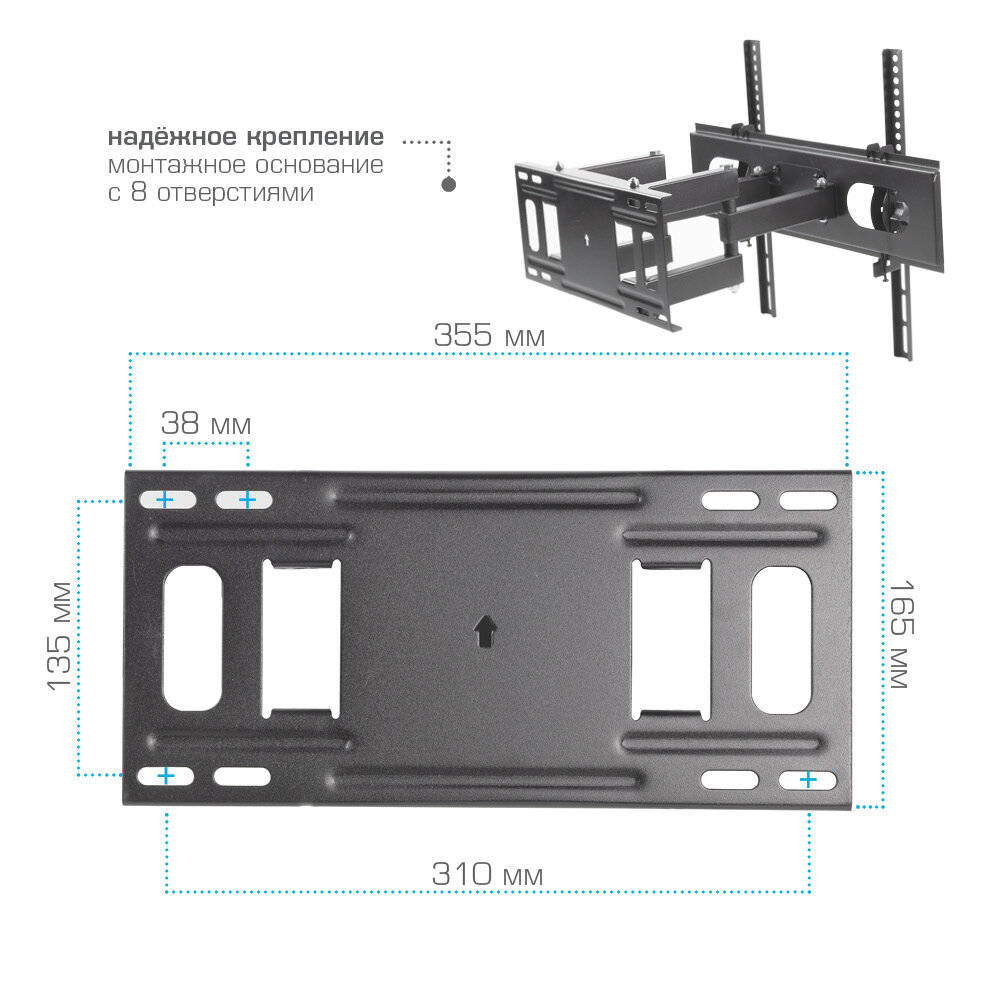 надёжное крепление
монтажное основание
с 8 отверстиями

355 мм

38 мм

135 мм

165 мм

310 мм