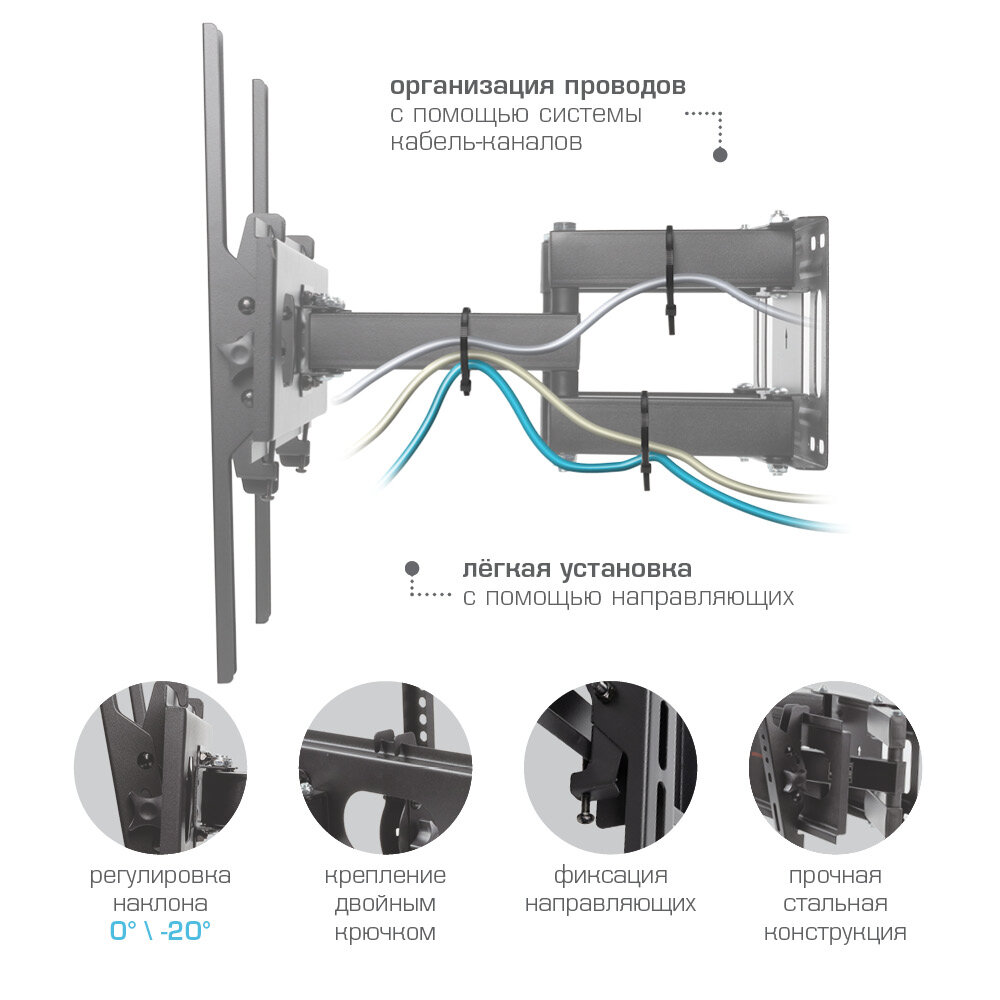 организация проводов
с помощью системы
кабель-каналов

лёгкая установка
с помощью направляющих

регулировка
наклона
0° \ -20°

крепление
двойным
крючком

фиксация
направляющих

прочная
стальная
конструкция