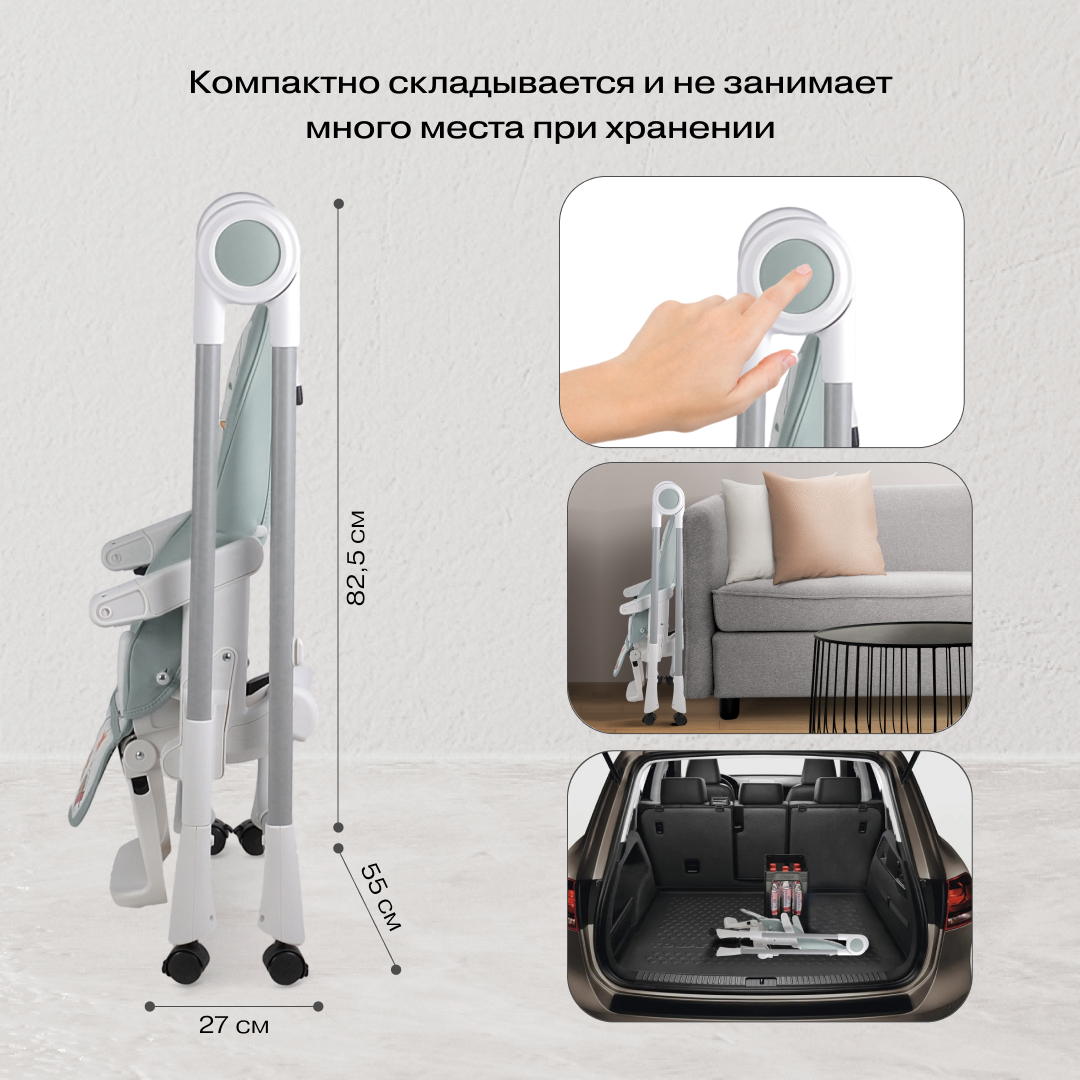 Компактно складывается и не занимает много места при хранении

82,5 см

55 см

27 см