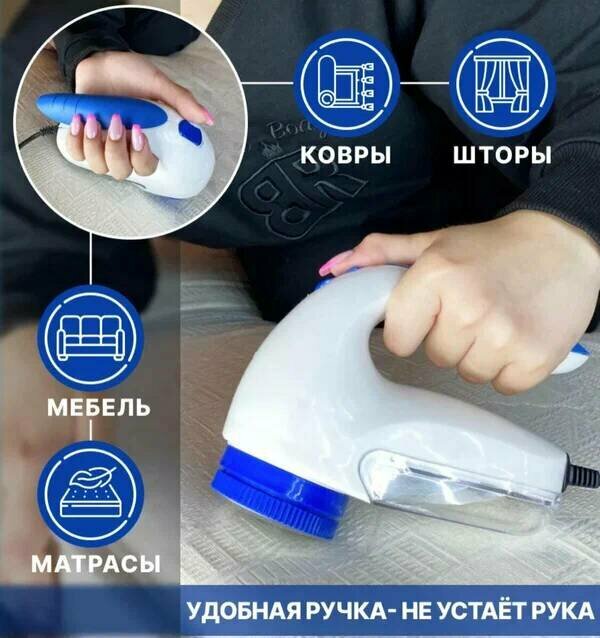 КОВРЫ

ШТОРЫ

МЕБЕЛЬ

МАТРАСЫ

УДОБНАЯ РУЧКА- НЕ УСТАЁТ РУКА