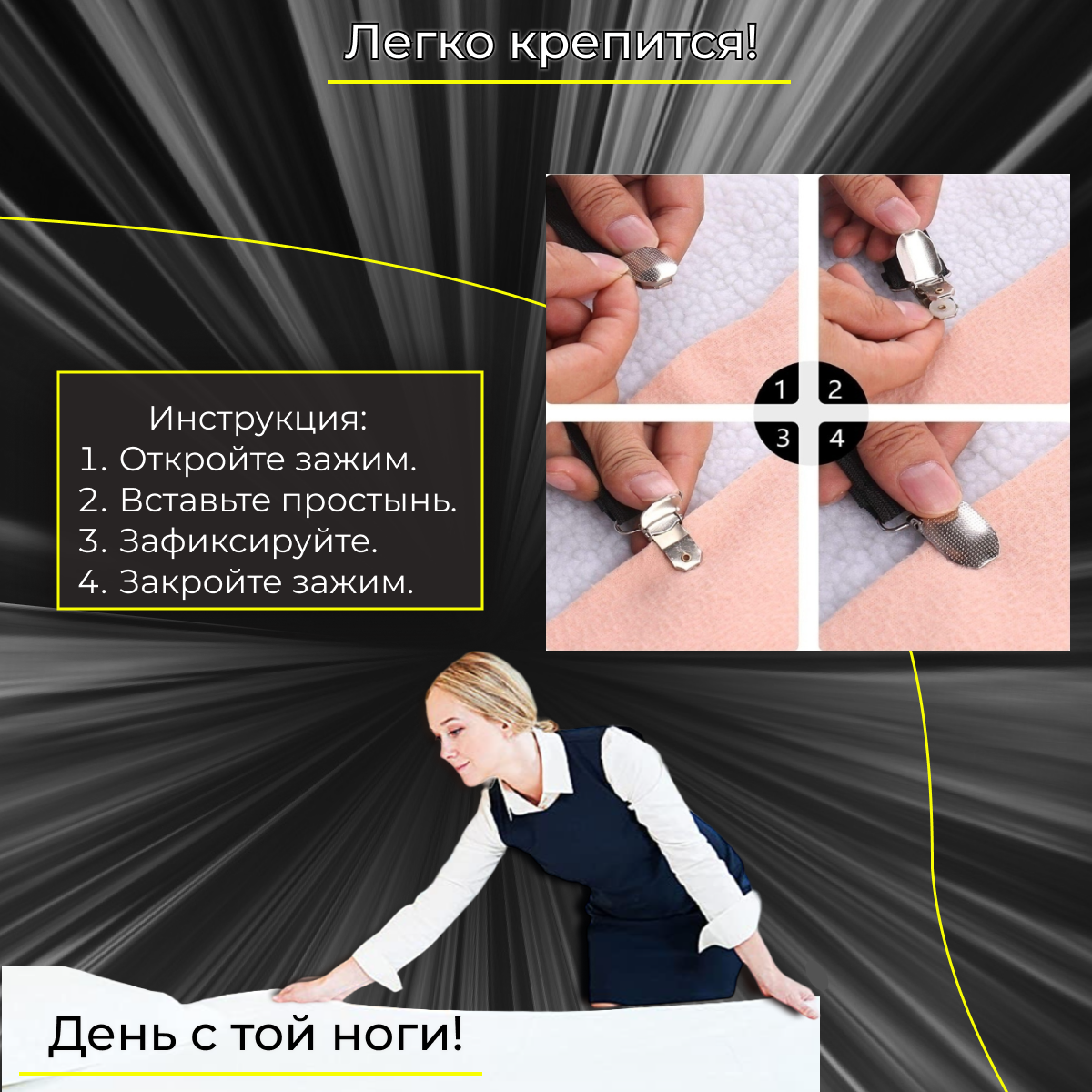 Легко крепится!

Инструкция:
1. Откройте зажим.
2. Вставьте простынь.
3. Зафиксируйте.
4. Закройте зажим.

1
2
3
4

День с той ноги!