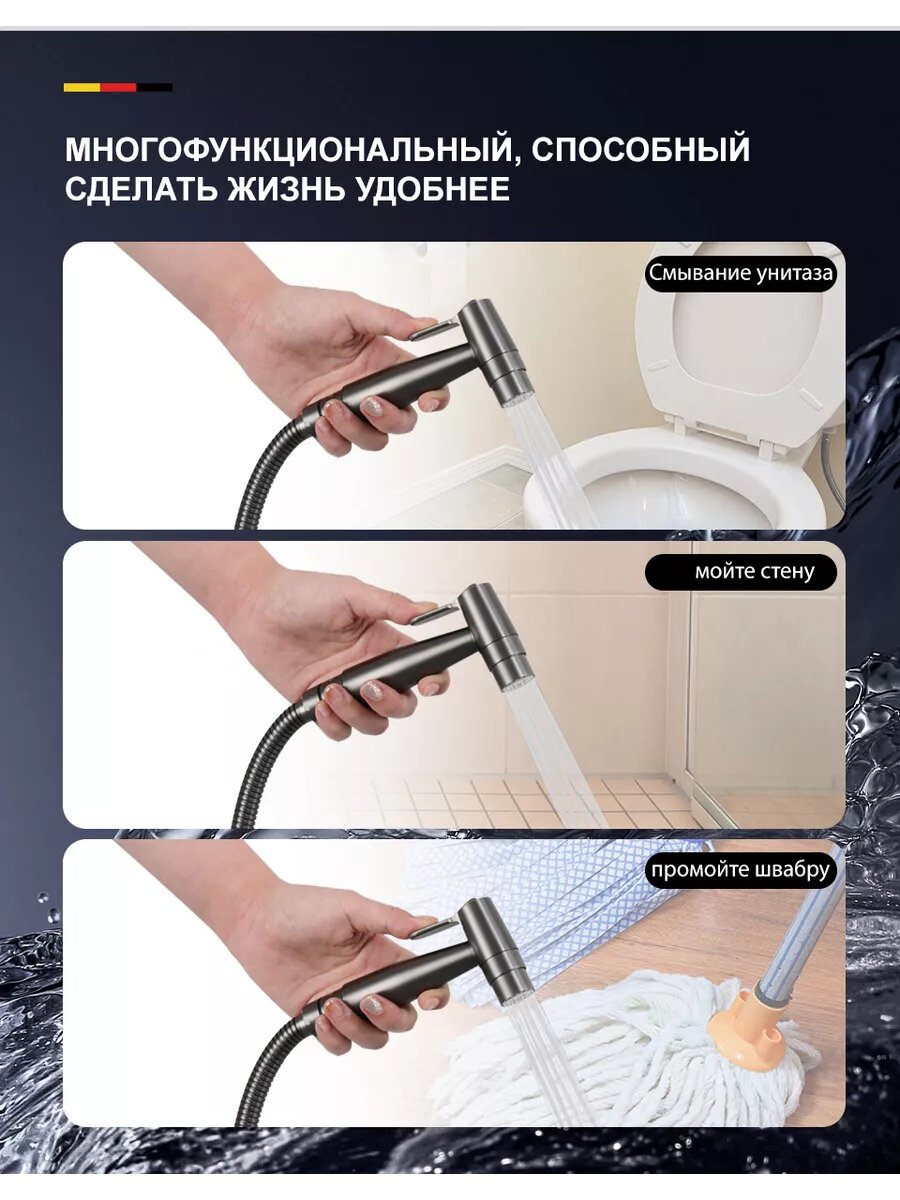 МНОГОФУНКЦИОНАЛЬНЫЙ, СПОСОБНЫЙ СДЕЛАТЬ ЖИЗНЬ УДОБНЕЕ

Смывание унитаза

мойте стену

промойте швабру