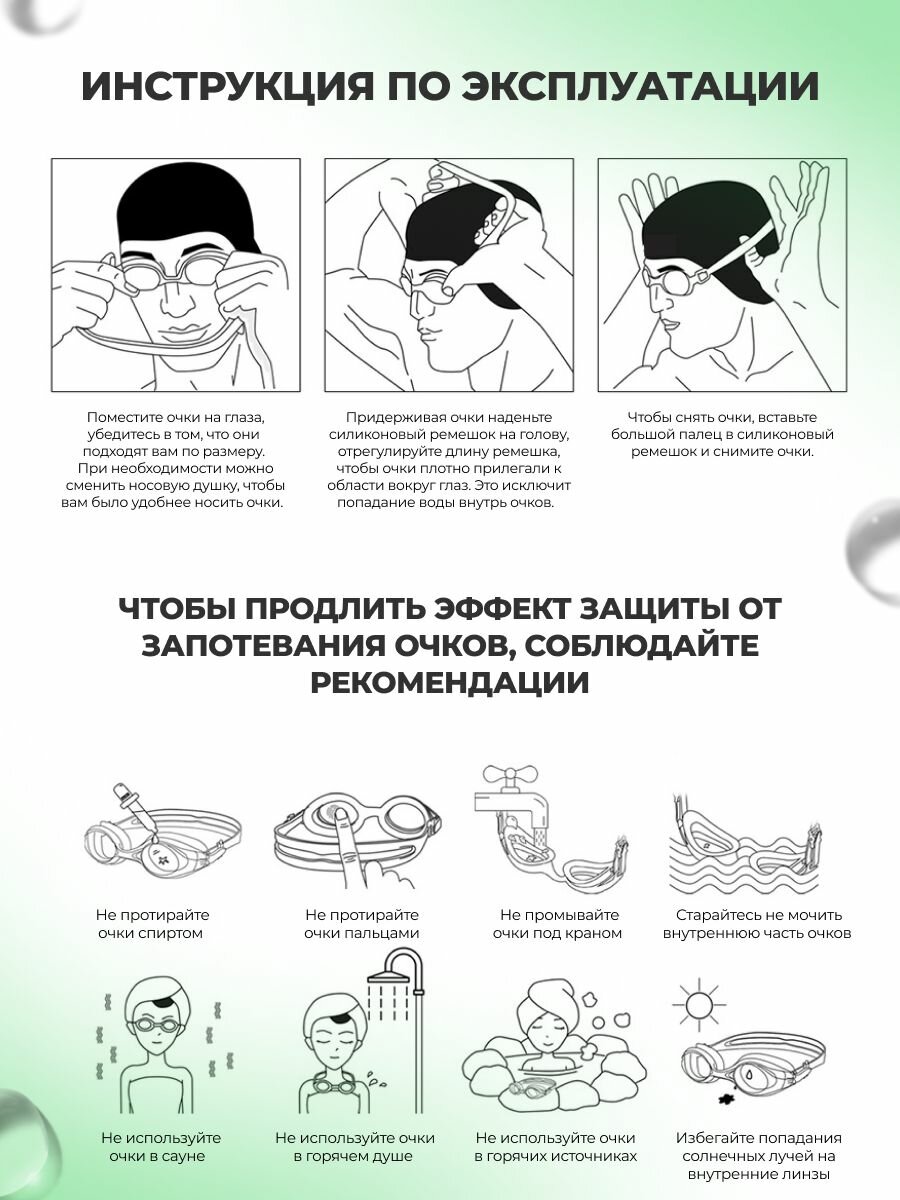 ИНСТРУКЦИЯ ПО ЭКСПЛУАТАЦИИ

Поместите очки на глаза, убедитесь в том, что они подходят вам по размеру. При необходимости можно сменить носовую душку, чтобы вам было удобнее носить очки.

Придерживая очки наденьте силиконовый ремешок на голову, отрегулируйте длину ремешка, чтобы очки плотно прилегали к области вокруг глаз. Это исключит попадание воды внутрь очков.

Чтобы снять очки, вставьте большой палец в силиконовый ремешок и снимите очки.

ЧТОБЫ ПРОДЛИТЬ ЭФФЕКТ ЗАЩИТЫ ОТ ЗАПОТЕВАНИЯ ОЧКОВ, СОБЛЮДАЙТЕ РЕКОМЕНДАЦИИ

Не протирайте очки спиртом

Не протирайте очки пальцами

Не промывайте очки под краном

Старайтесь не мочить внутреннюю часть очков

Не используйте очки в сауне

Не используйте очки в горячем душе

Не используйте очки в горячих источниках

Избегайте попадания солнечных лучей на внутренние линзы