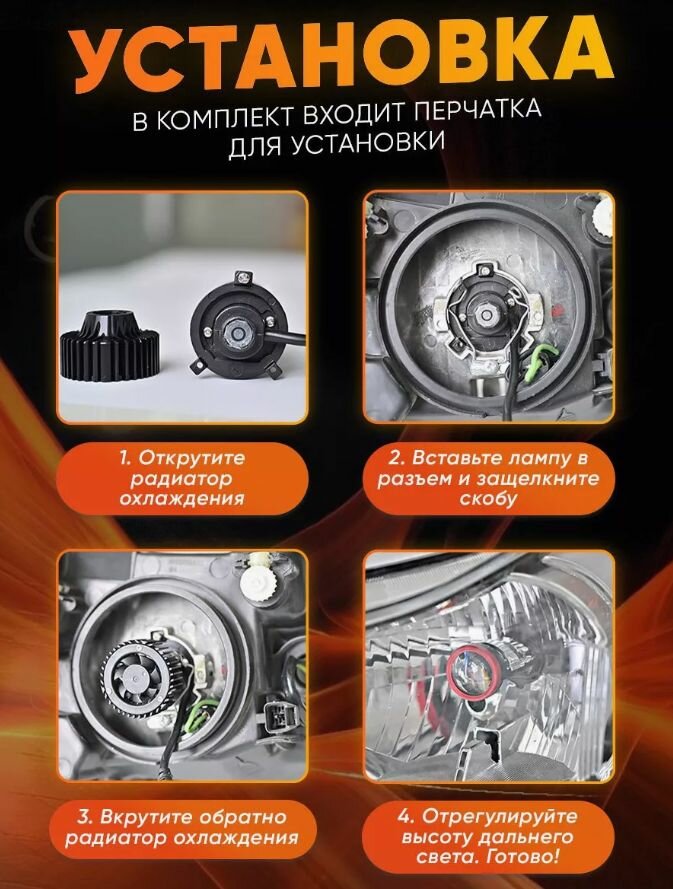 УСТАНОВКА

В КОМПЛЕКТ ВХОДИТ ПЕРЧАТКА ДЛЯ УСТАНОВКИ

1. Открутите радиатор охлаждения

2. Вставьте лампу в разъем и защелкните скобу

3. Вкрутите обратно радиатор охлаждения

4. Отрегулируйте высоту дальнего света. Готово!